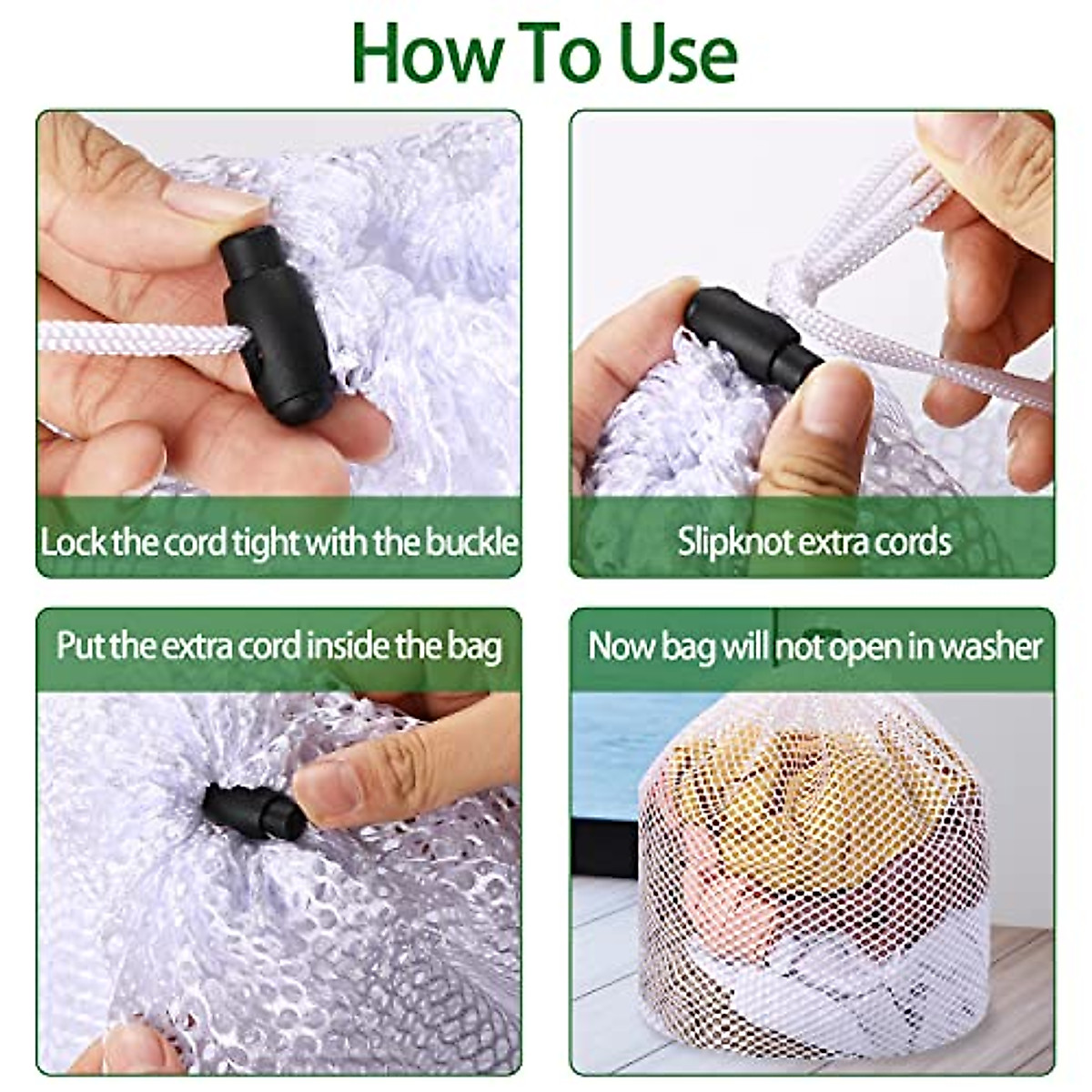 How To Use

Lock the cord tight with the buckle

Slipknot extra cords

Put the extra cord inside the bag

Now bag will not open in washer