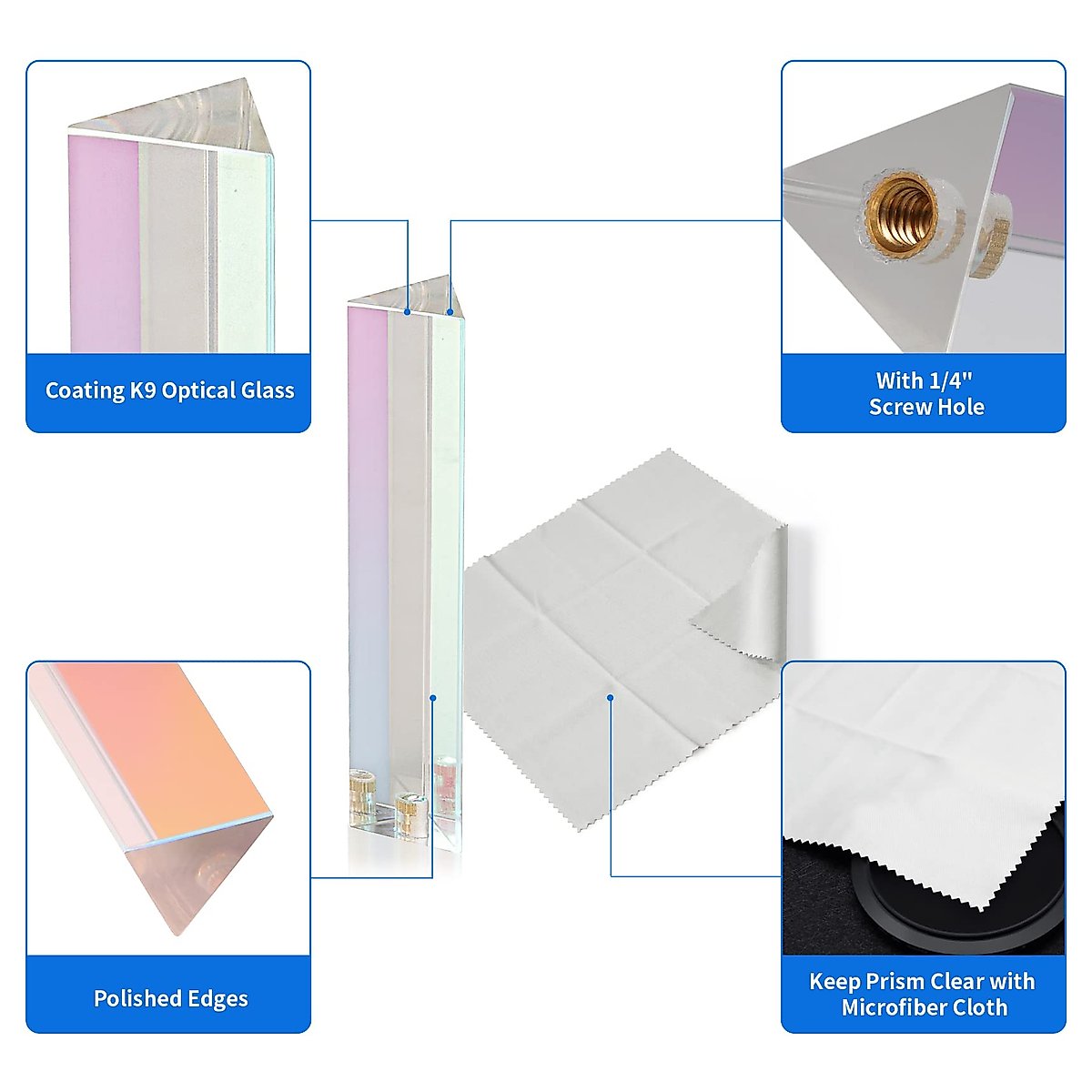 Coating K9 Optical Glass

With 1/4"
Screw Hole

Polished Edges

Keep Prism Clear with
Microfiber Cloth