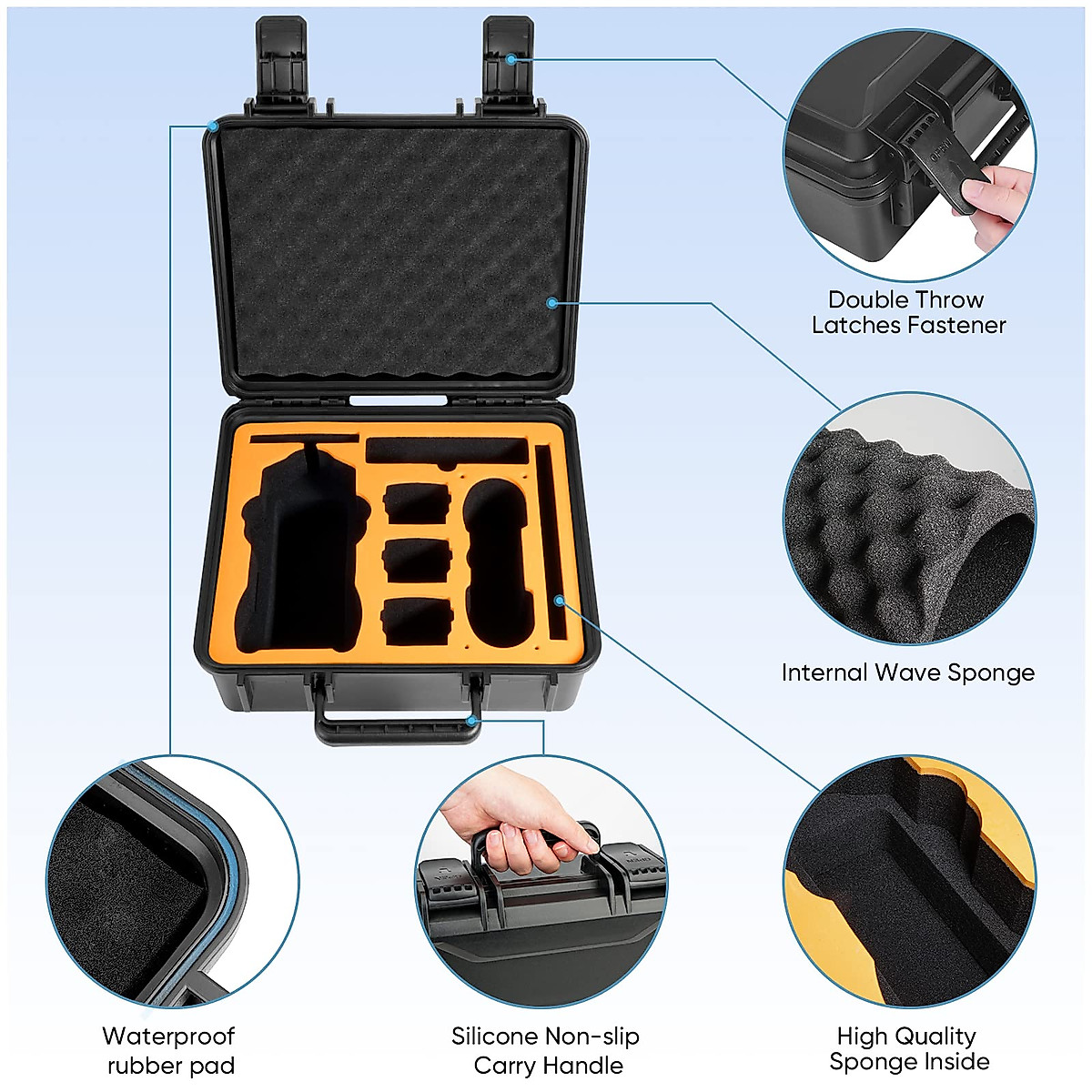 Double Throw
Latches Fastener

Internal Wave Sponge

Waterproof
rubber pad

Silicone Non-slip
Carry Handle

High Quality
Sponge Inside