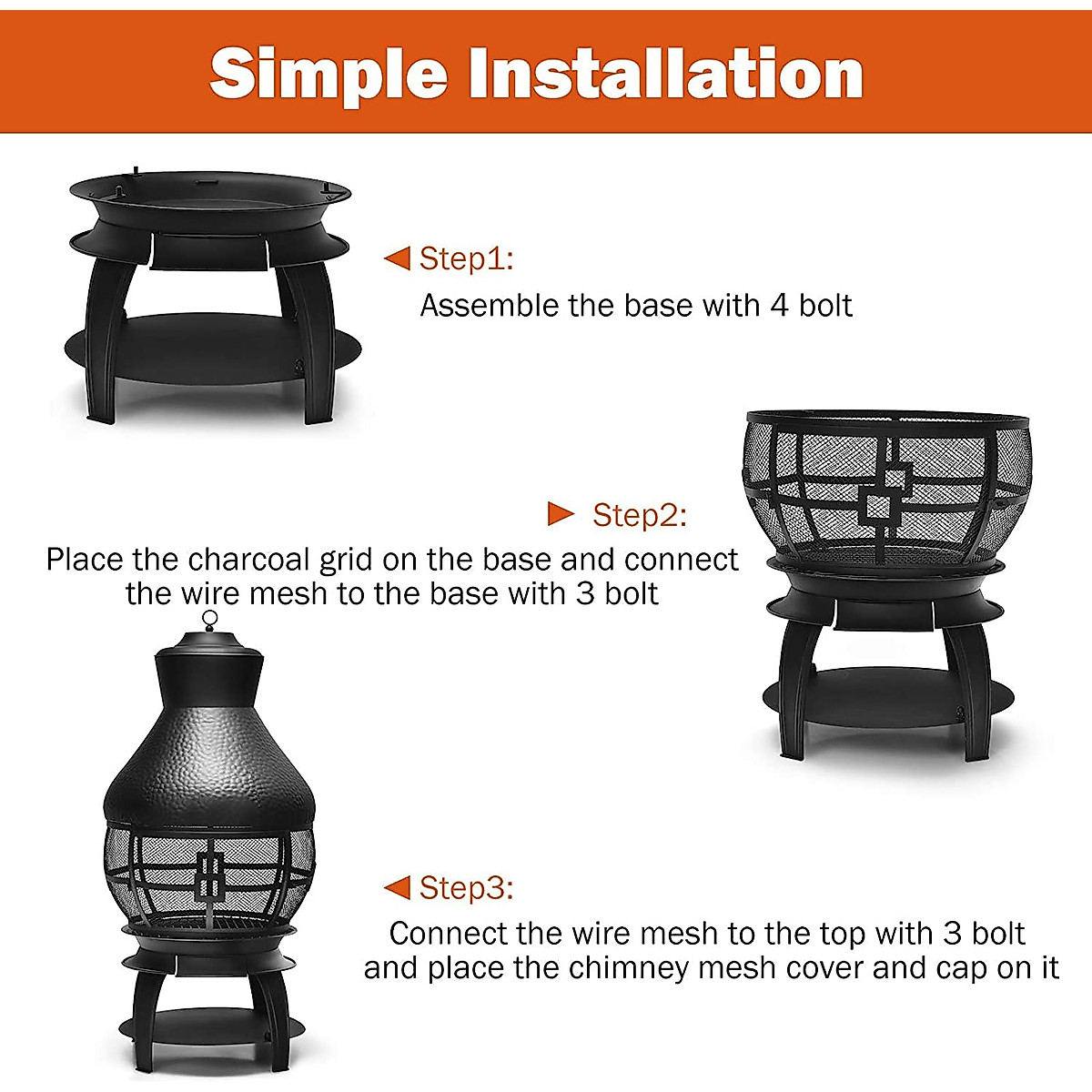 Simple Installation

Step1:
Assemble the base with 4 bolt

Step2:
Place the charcoal grid on the base and connect the wire mesh to the base with 3 bolt

Step3:
Connect the wire mesh to the top with 3 bolt and place the chimney mesh cover and cap on it