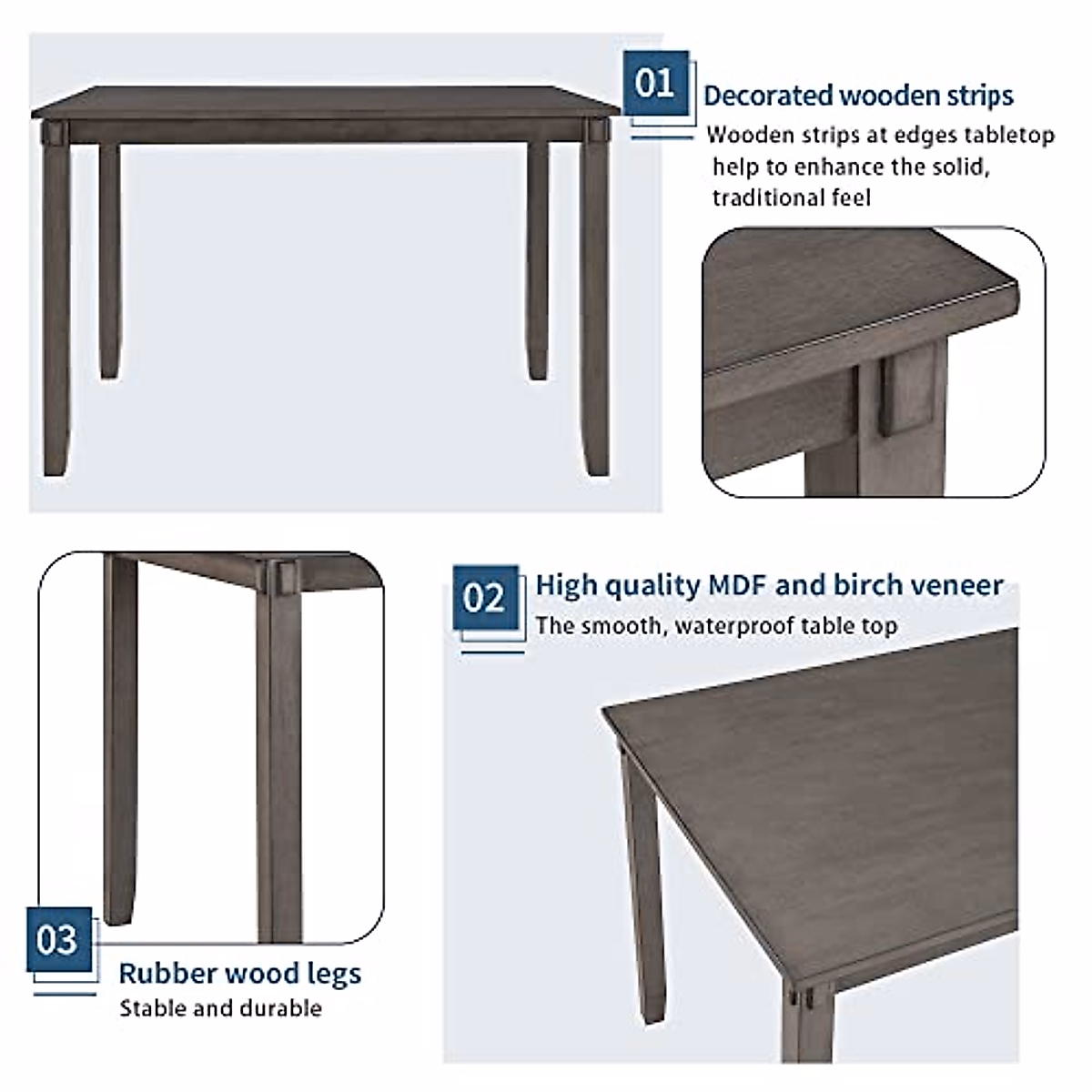 01
Decorated wooden strips
Wooden strips at edges tabletop help to enhance the solid, traditional feel

02
High quality MDF and birch veneer
The smooth, waterproof table top

03
Rubber wood legs
Stable and durable