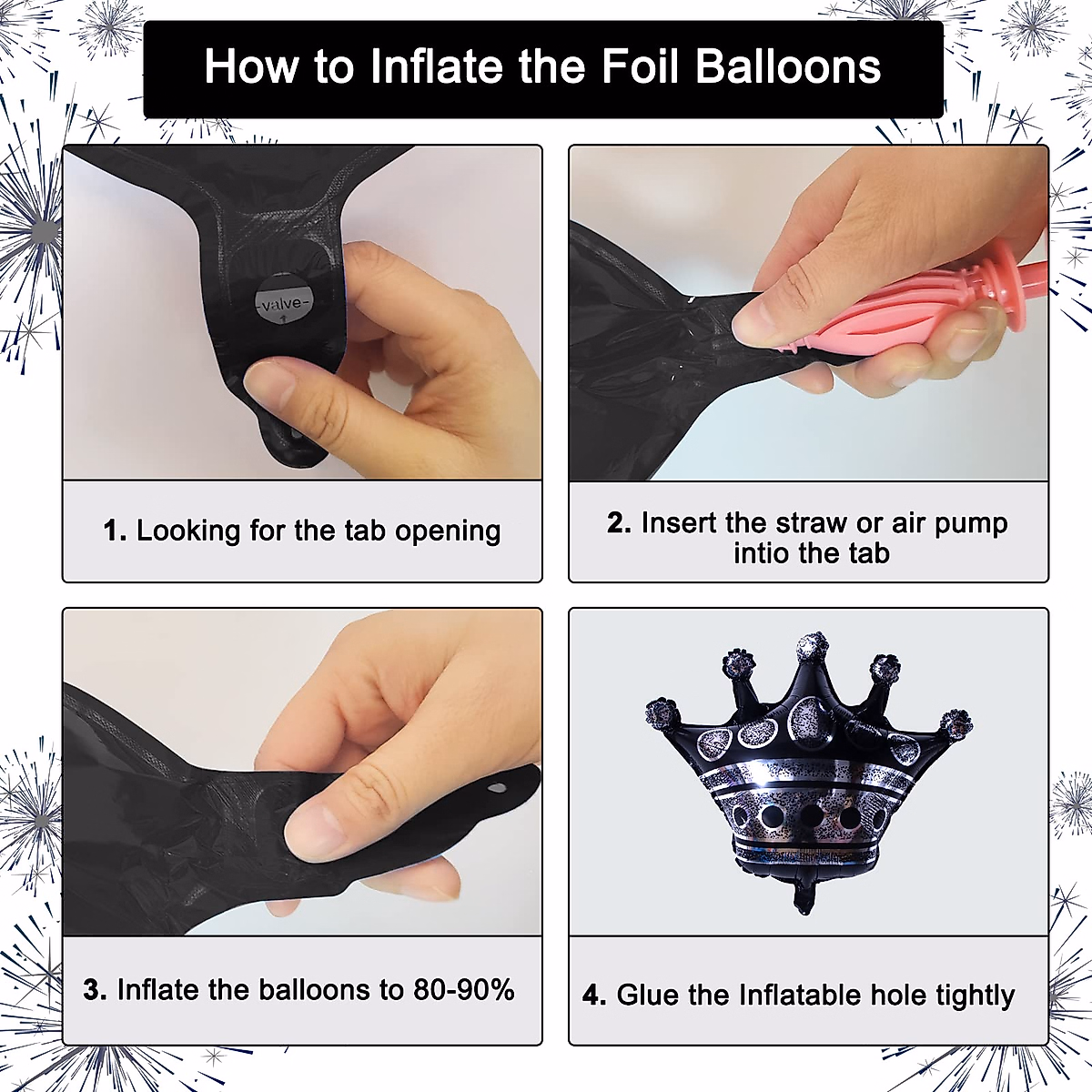 How to Inflate the Foil Balloons

-valve-

1. Looking for the tab opening

2. Insert the straw or air pump intio the tab

3. Inflate the balloons to 80-90%

4. Glue the Inflatable hole tightly