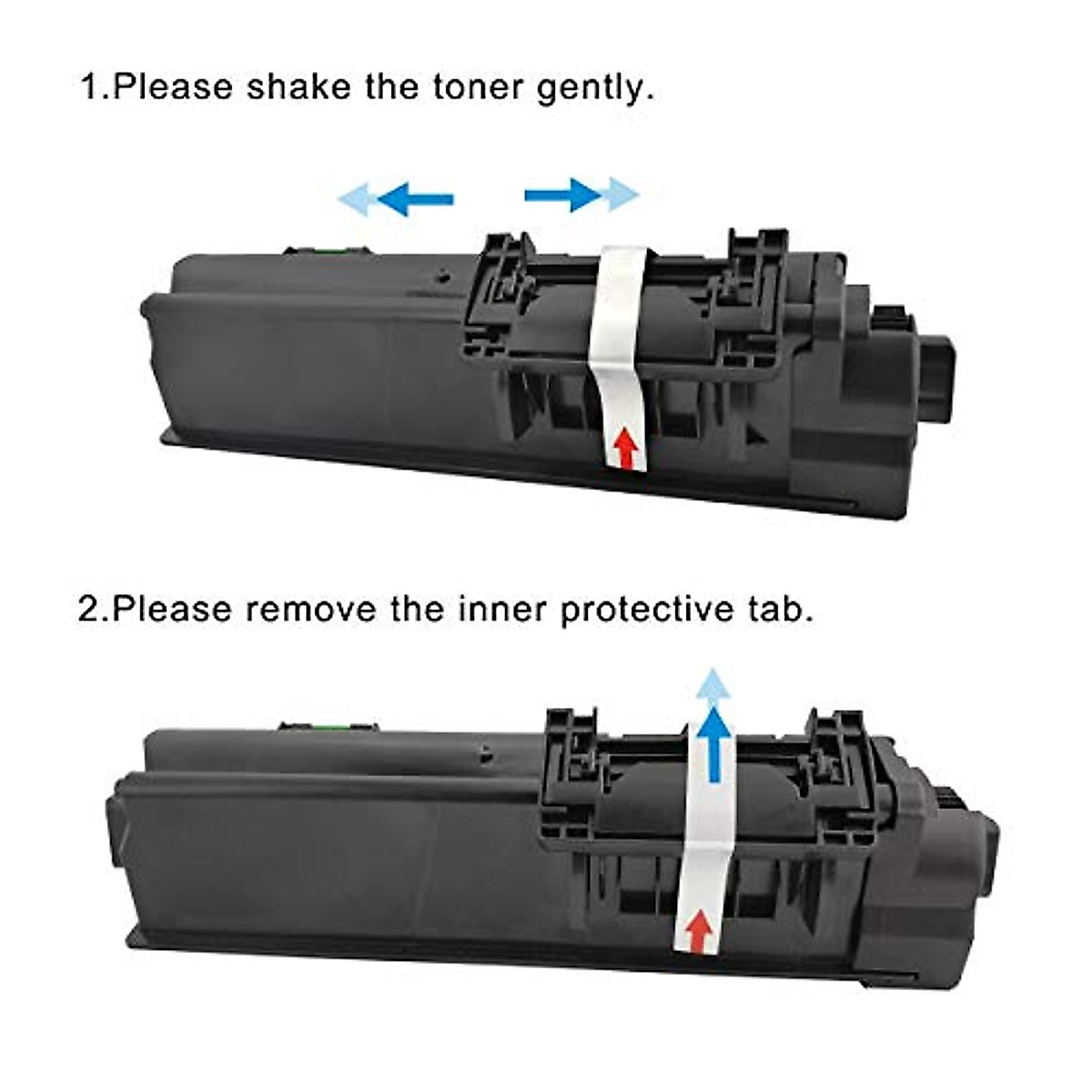 1.Please shake the toner gently.

2.Please remove the inner protective tab.