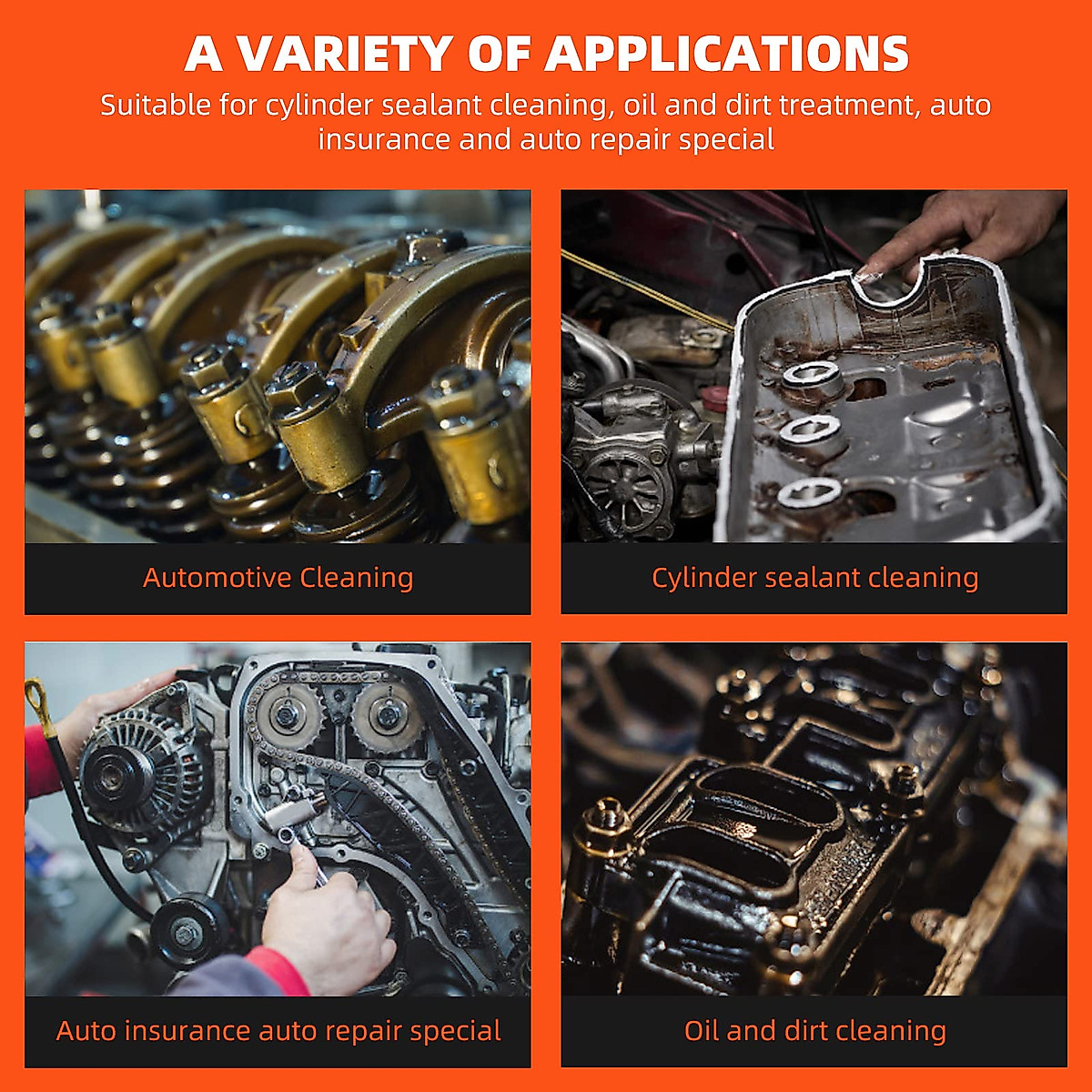 A VARIETY OF APPLICATIONS

Suitable for cylinder sealant cleaning, oil and dirt treatment, auto insurance and auto repair special

Automotive Cleaning

Cylinder sealant cleaning

Auto insurance auto repair special

Oil and dirt cleaning