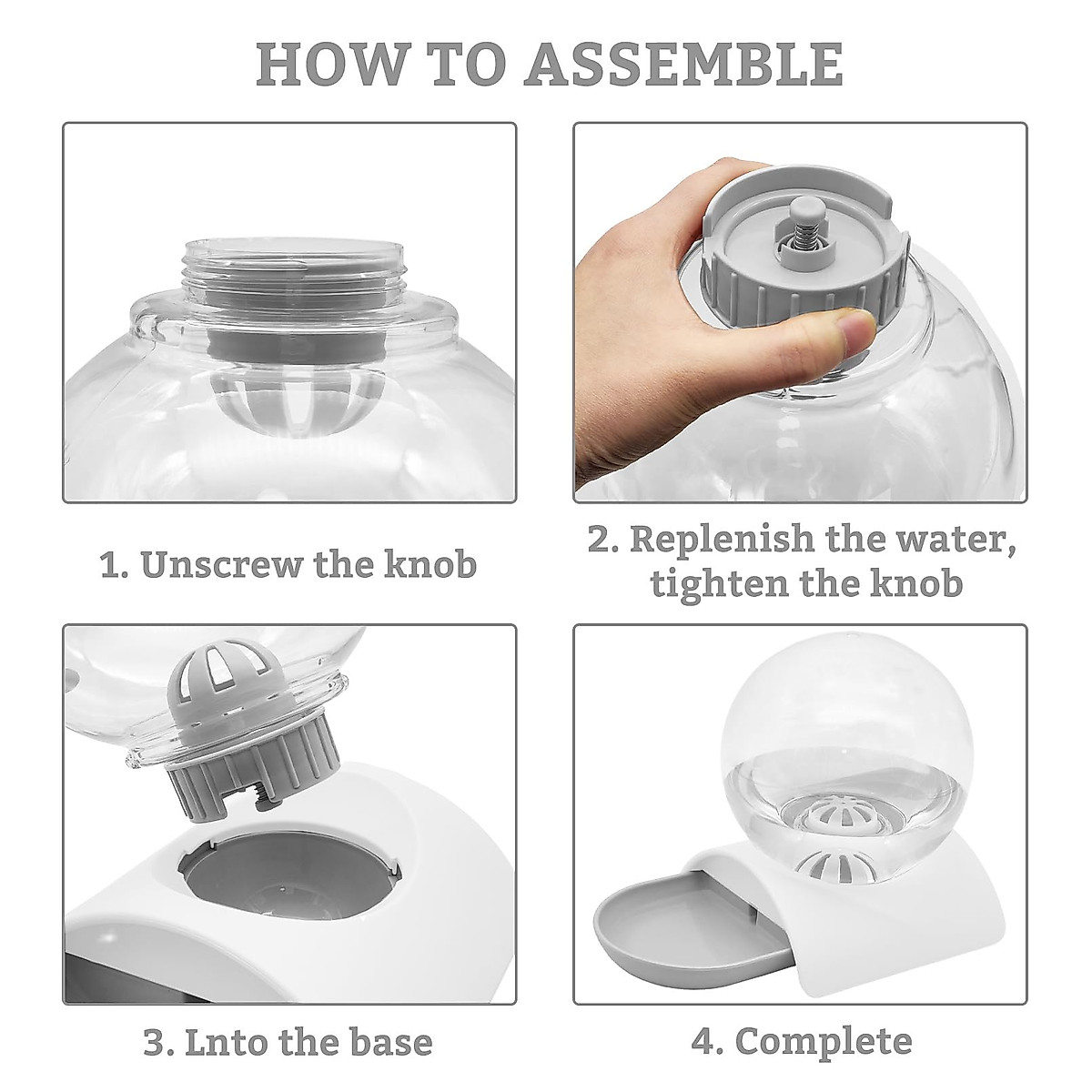 HOW TO ASSEMBLE

1. Unscrew the knob

2. Replenish the water, tighten the knob

3. Lnto the base

4. Complete