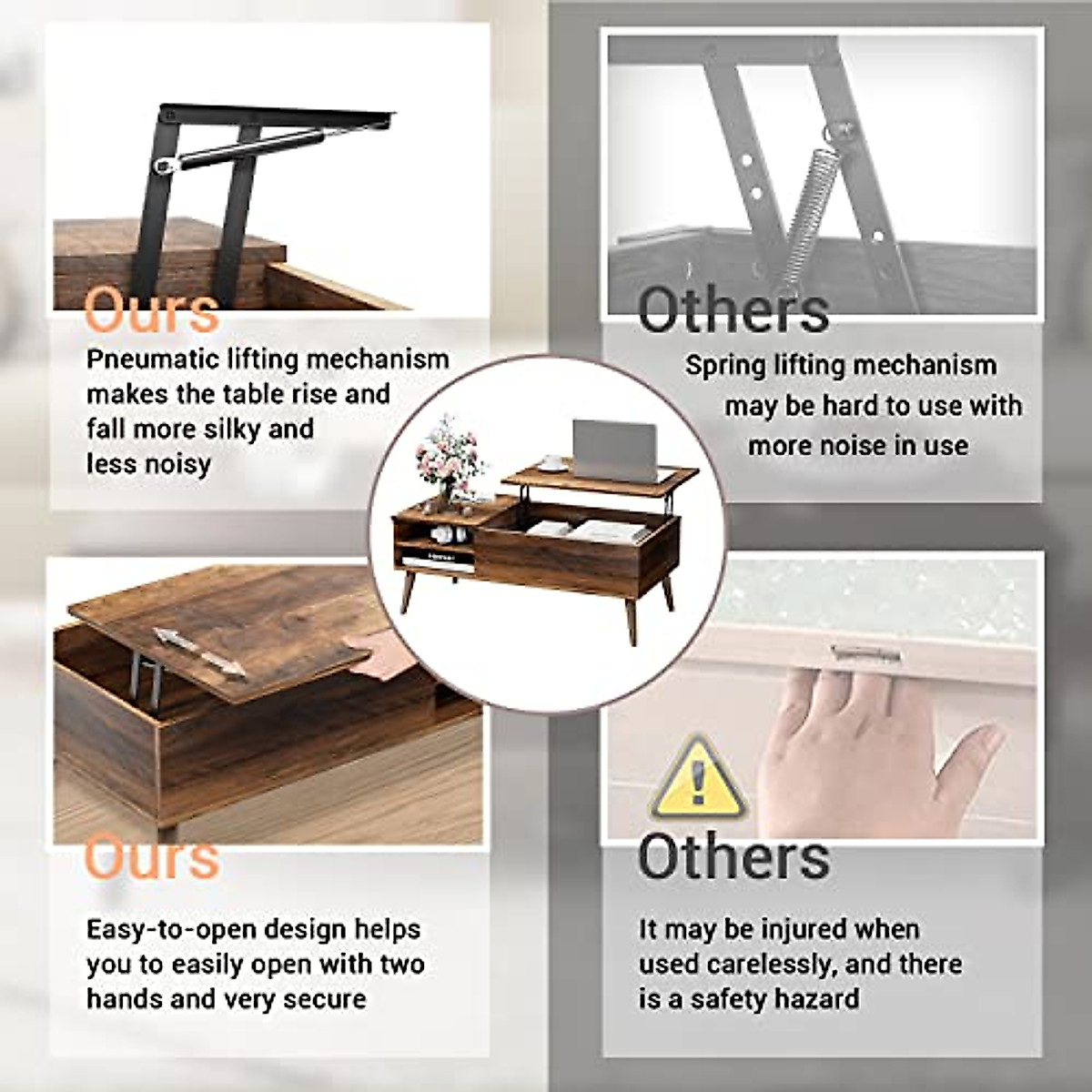 Ours
Pneumatic lifting mechanism makes the table rise and fall more silky and less noisy

Others
Spring lifting mechanism may be hard to use with more noise in use

Ours
Easy-to-open design helps you to easily open with two hands and very secure

Others
It may be injured when used carelessly, and there is a safety hazard