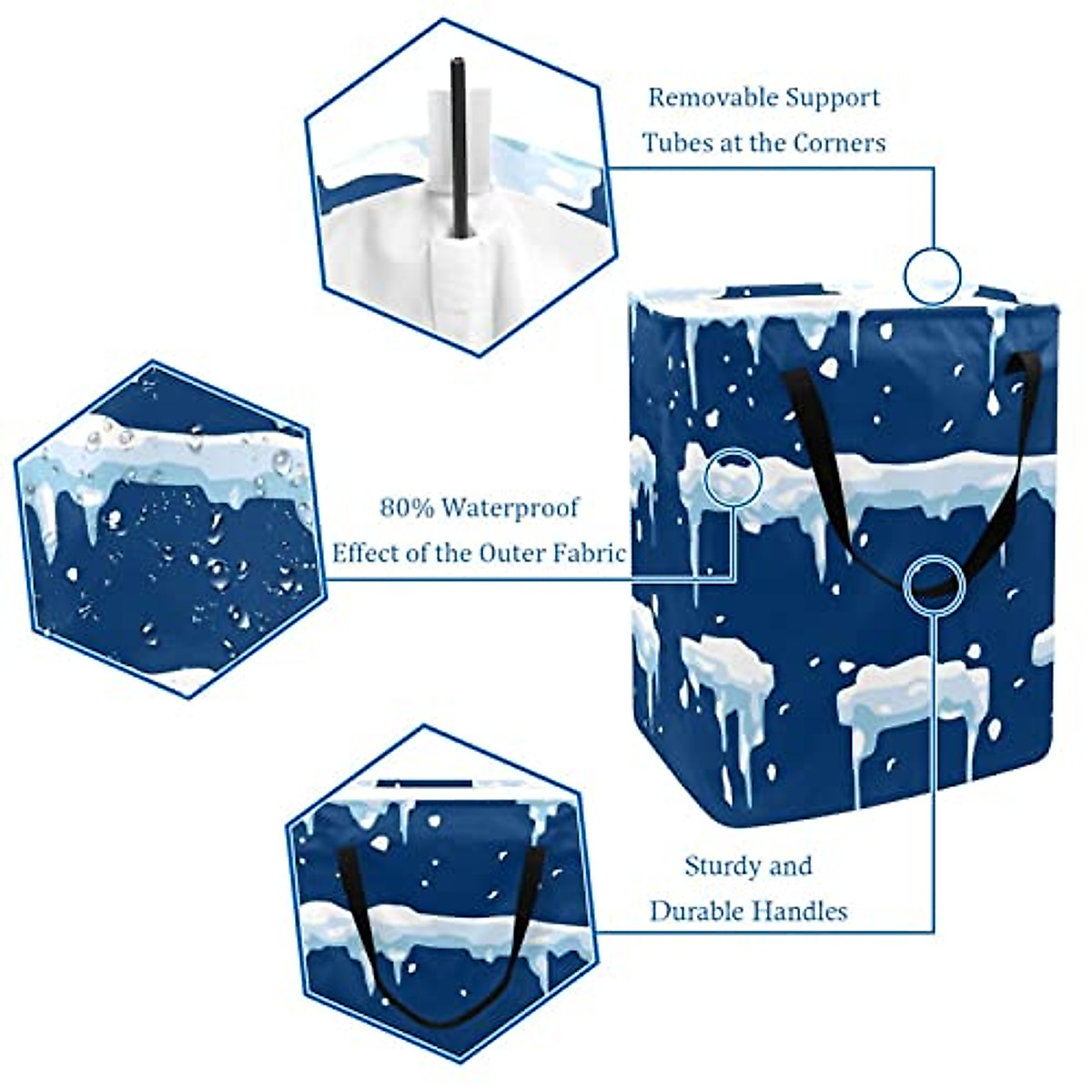 Removable Support Tubes at the Corners

80% Waterproof Effect of the Outer Fabric

Sturdy and Durable Handles