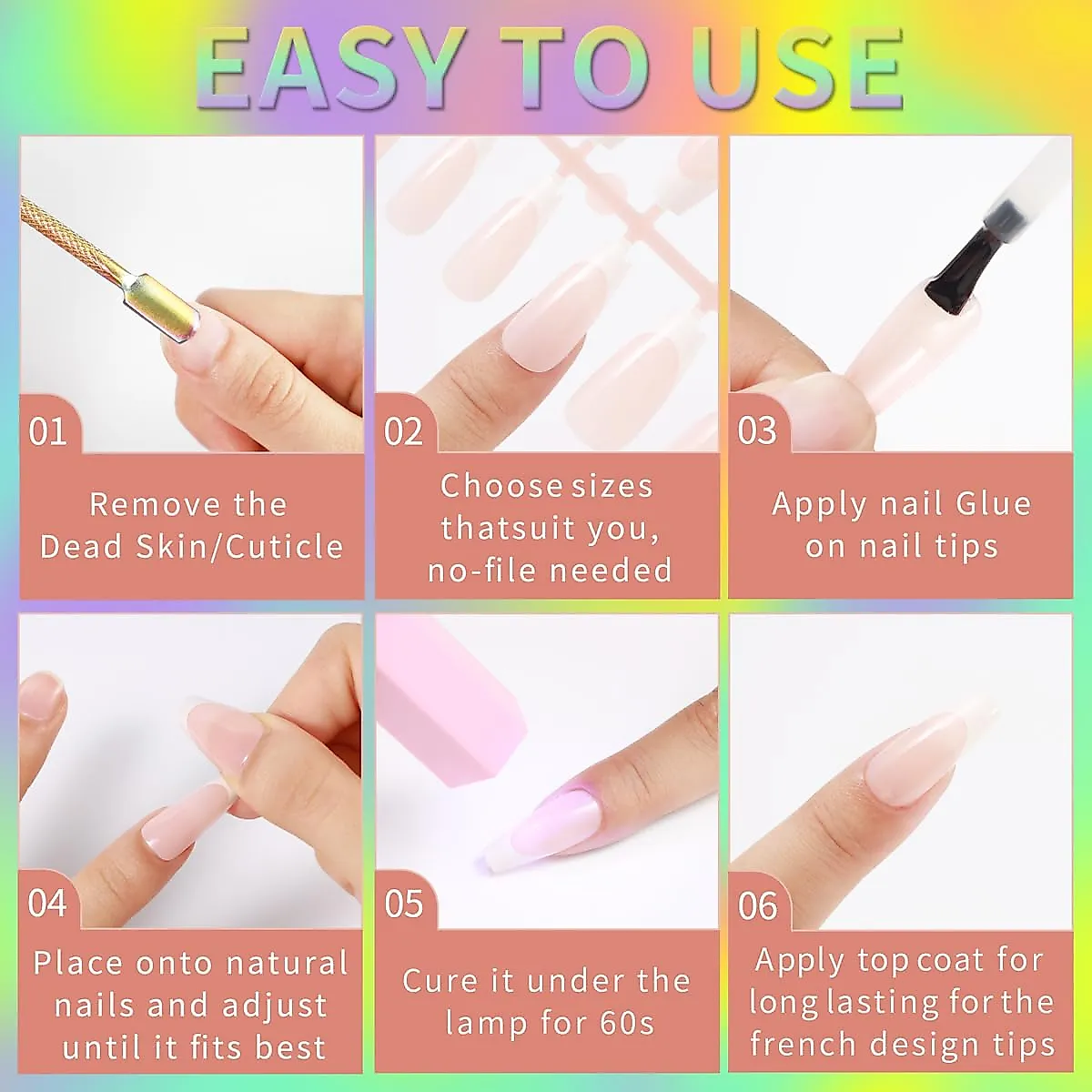 EASY TO USE

01

Remove the Dead Skin/Cuticle

02

Choose sizes thatsuit you, no-file needed

03

Apply nail Glue on nail tips

04

Place onto natural nails and adjust until it fits best

05

Cure it under the lamp for 60s

06

Apply top coat for long lasting for the french design tips