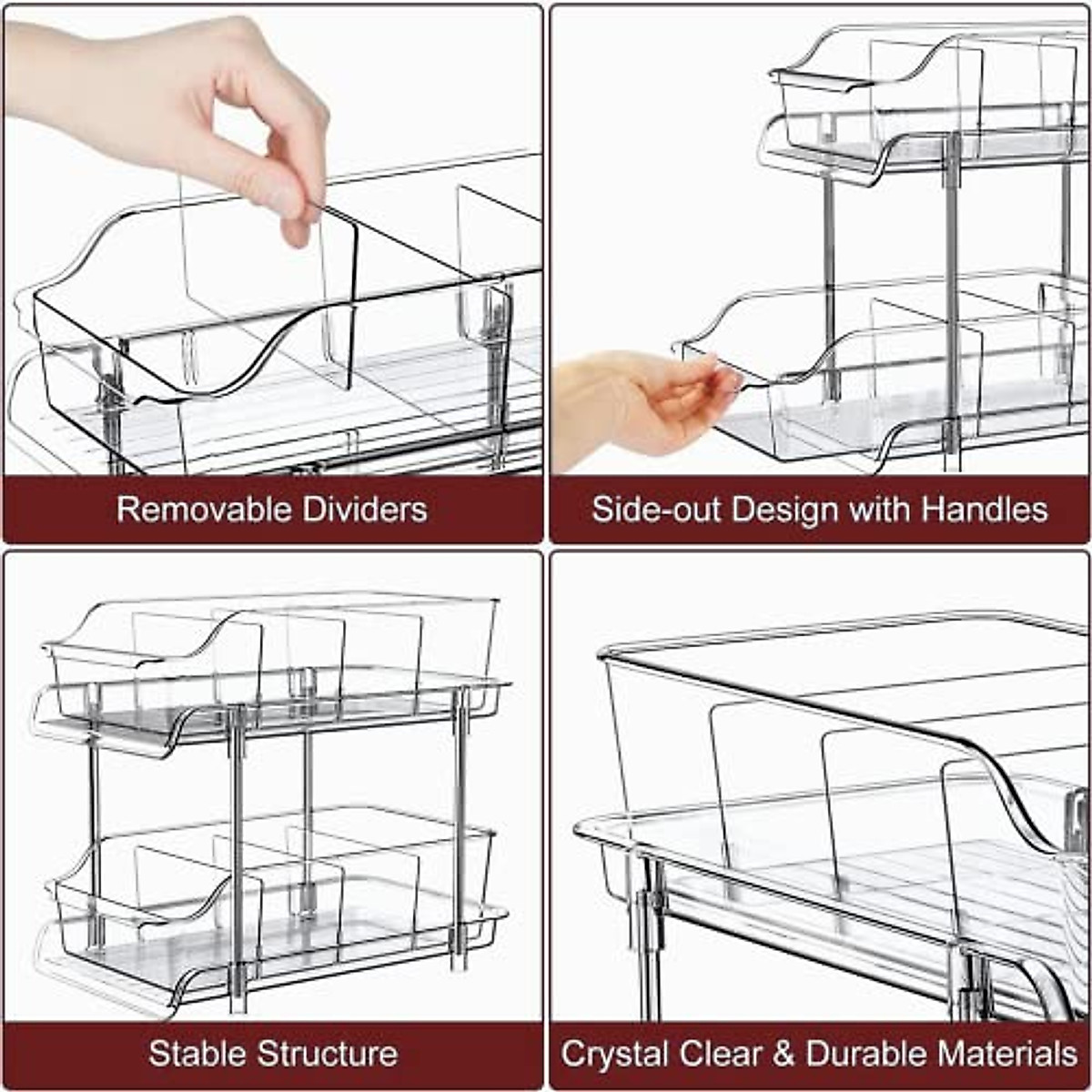 Removable Dividers

Side-out Design with Handles

Stable Structure

Crystal Clear & Durable Materials