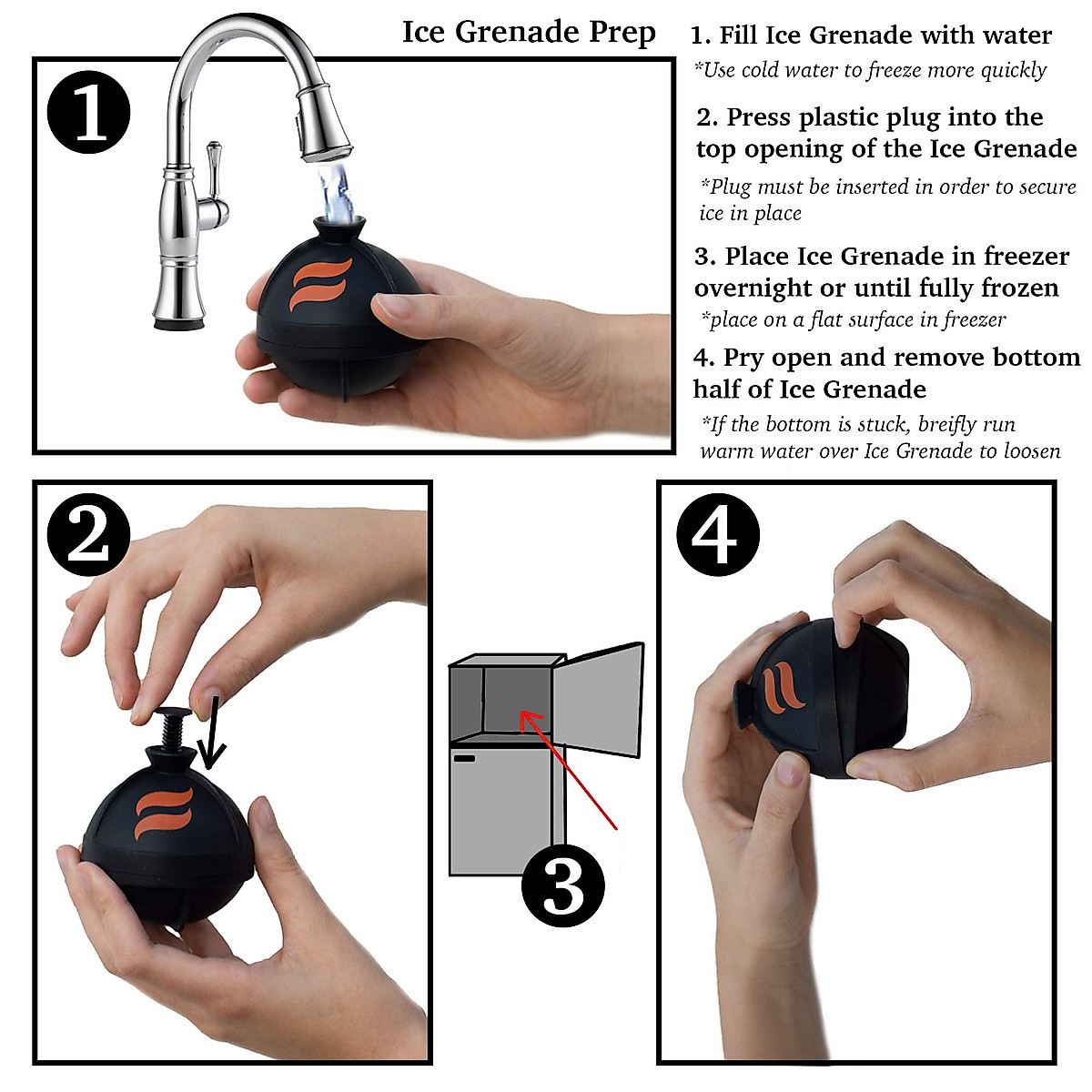 Ice Grenade Prep

1

1. Fill Ice Grenade with water
*Use cold water to freeze more quickly

2. Press plastic plug into the top opening of the Ice Grenade
*Plug must be inserted in order to secure ice in place

3. Place Ice Grenade in freezer overnight or until fully frozen
*place on a flat surface in freezer

4. Pry open and remove bottom half of Ice Grenade
*If the bottom is stuck, breifly run warm water over Ice Grenade to loosen

2

3

4