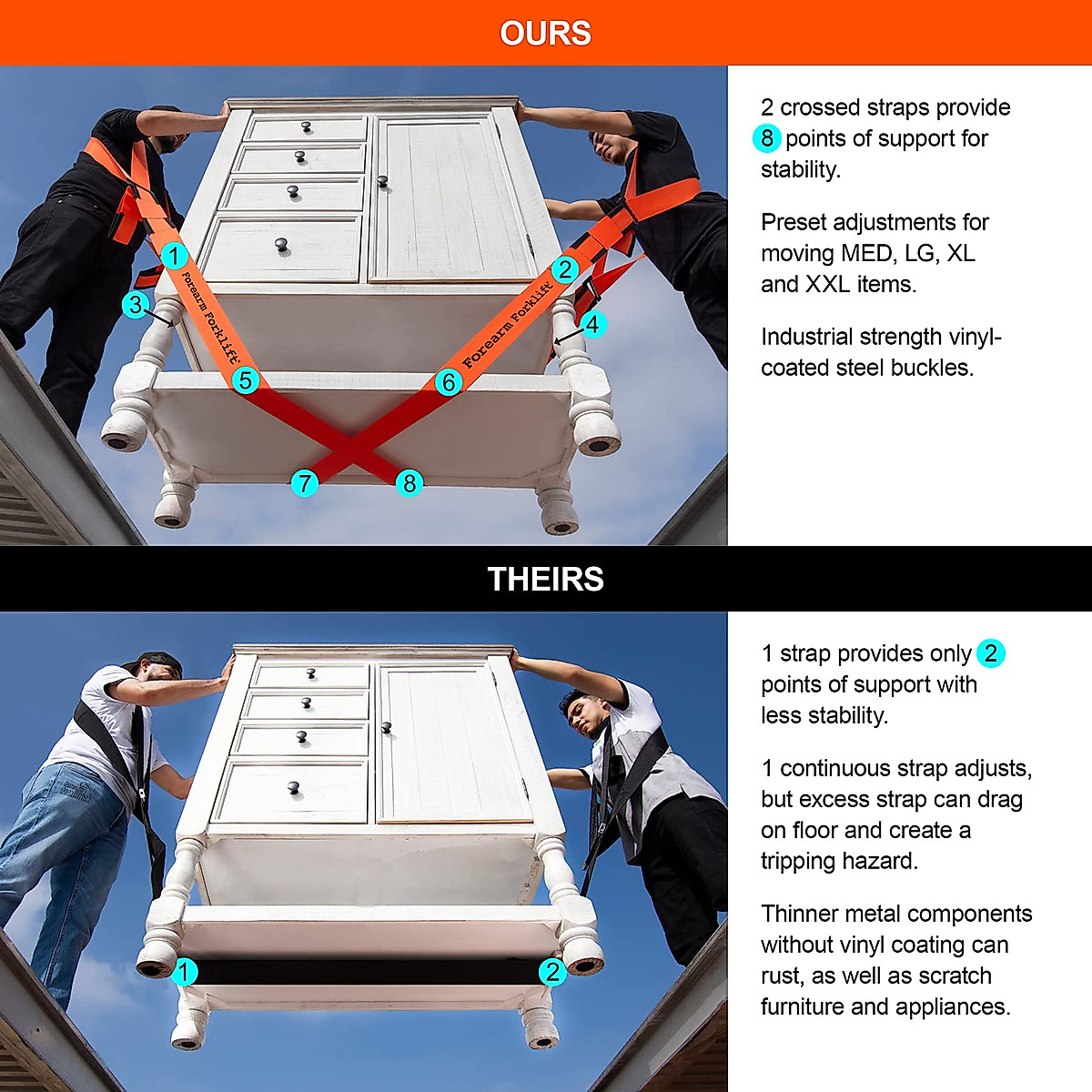 OURS

1
2
3
4
5
6
7
8
Forearm Forklift
Forearm Forklift

2 crossed straps provide 8 points of support for stability.

Preset adjustments for moving MED, LG, XL and XXL items.

Industrial strength vinyl-coated steel buckles.

THEIRS

1
2

1 strap provides only 2 points of support with less stability.

1 continuous strap adjusts, but excess strap can drag on floor and create a tripping hazard.

Thinner metal components without vinyl coating can rust, as well as scratch furniture and appliances.