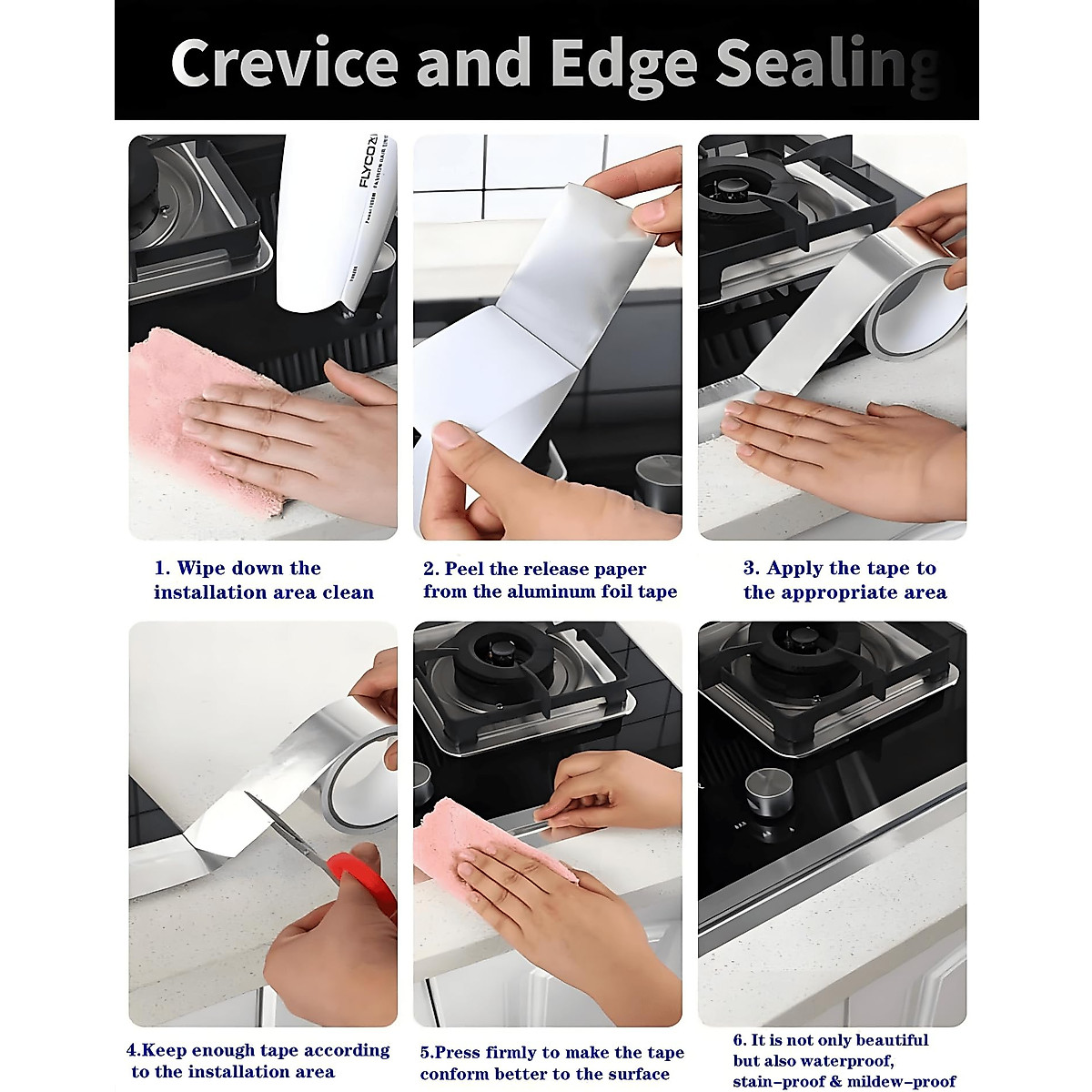 Crevice and Edge Sealing

FLYCO

1. Wipe down the installation area clean

2. Peel the release paper from the aluminum foil tape

3. Apply the tape to the appropriate area

4.Keep enough tape according to the installation area

5.Press firmly to make the tape conform better to the surface

6. It is not only beautiful but also waterproof, stain-proof & mildew-proof