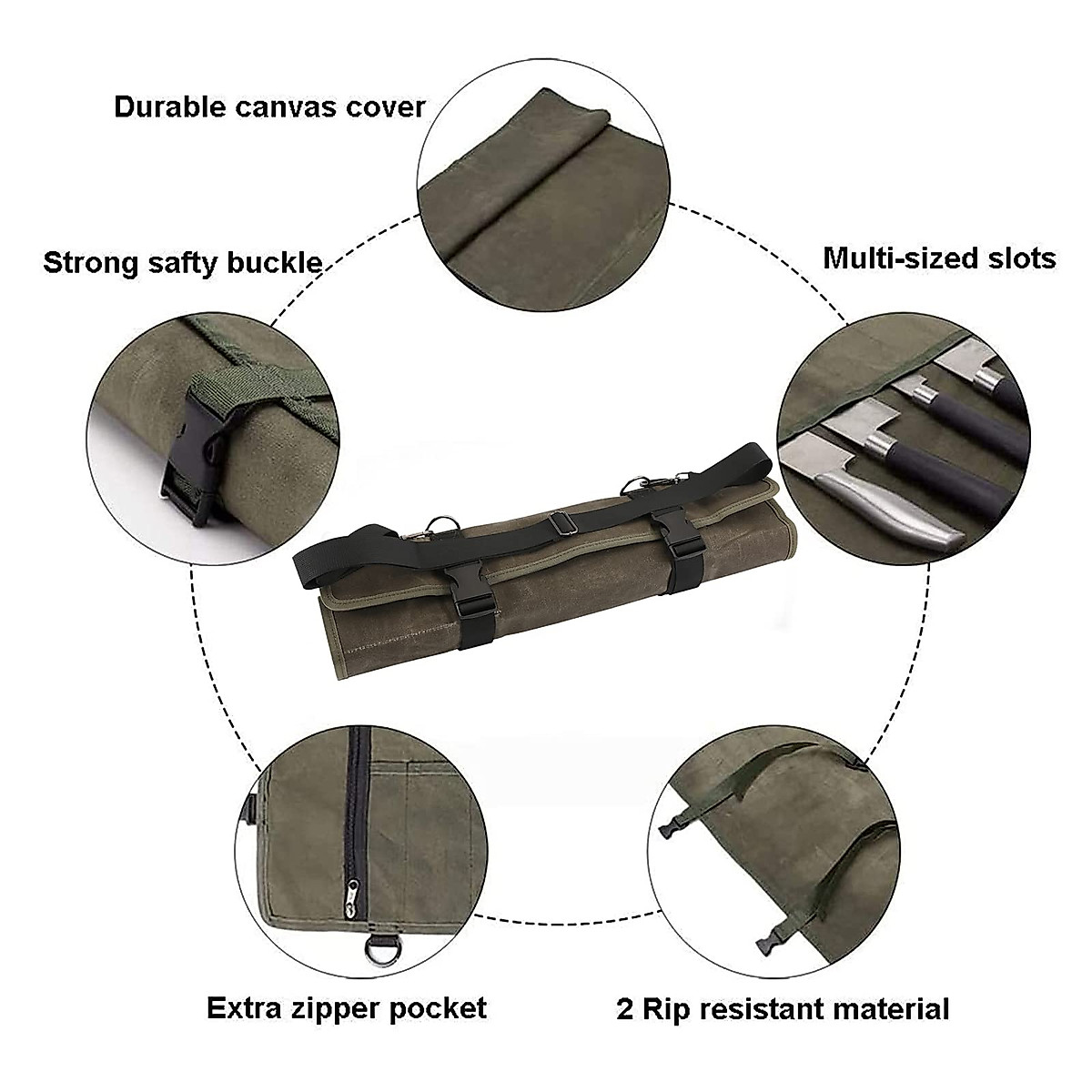 Durable canvas cover

Strong safty buckle

Multi-sized slots

Extra zipper pocket

2 Rip resistant material