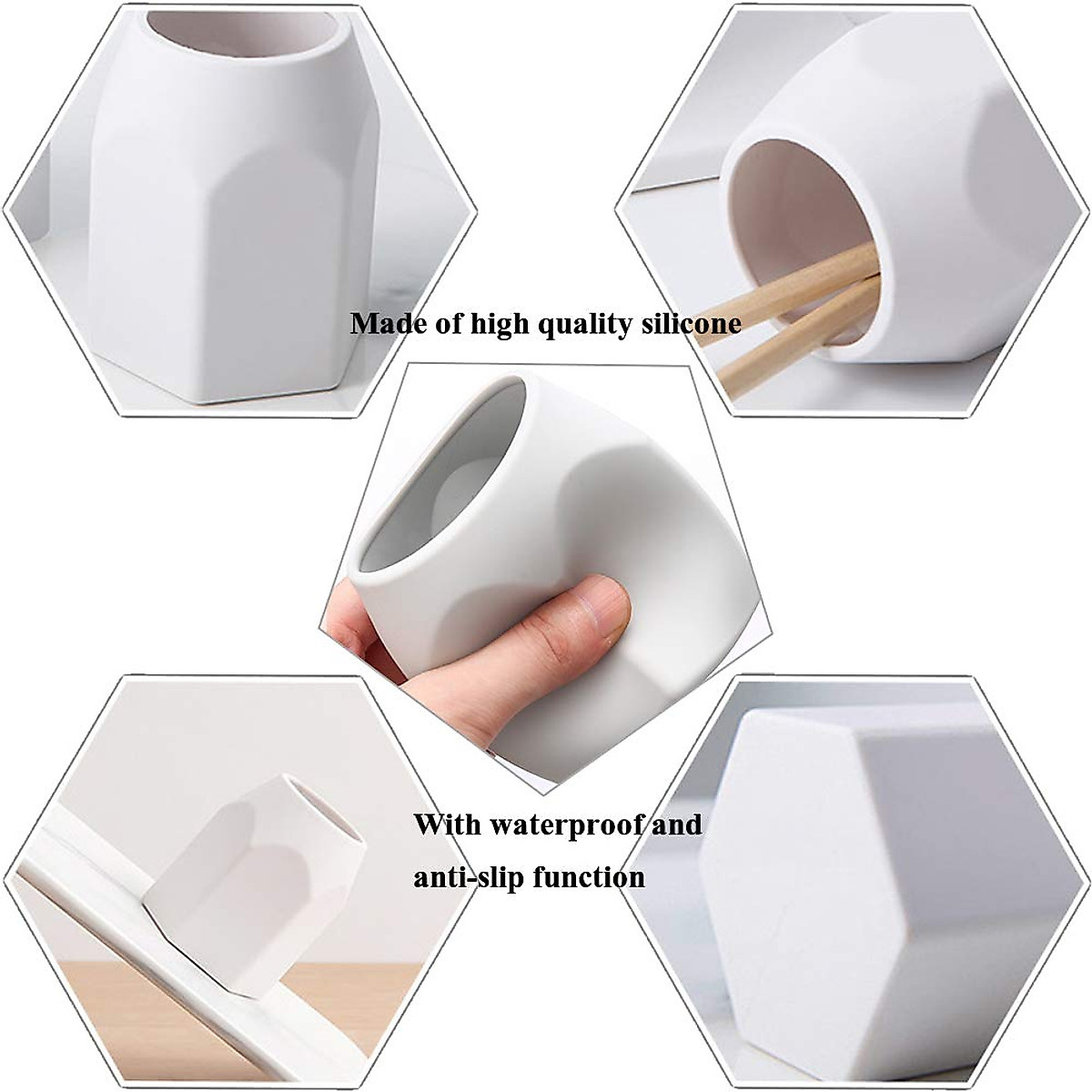 Made of high quality silicone

With waterproof and anti-slip function