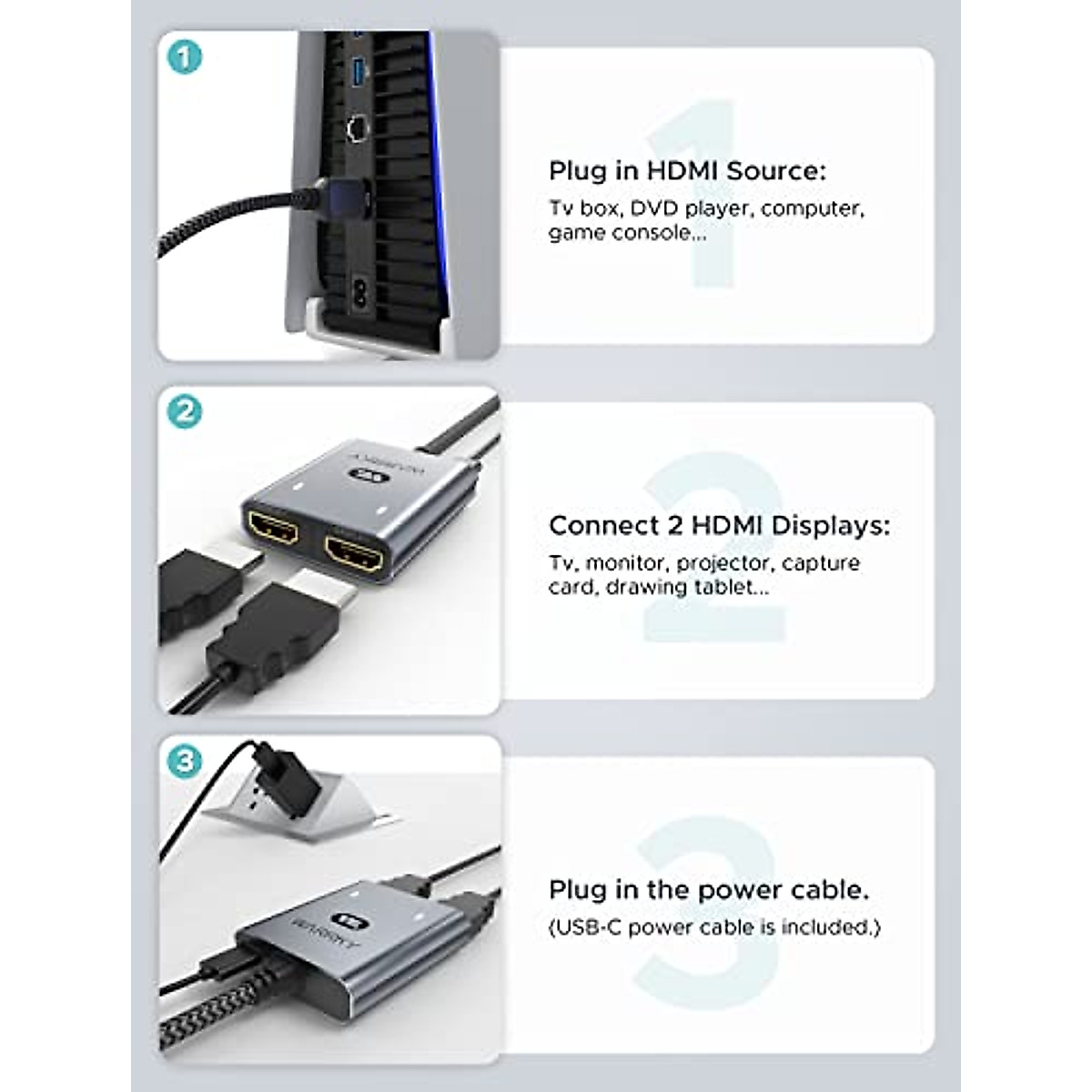 1

1

Plug in HDMI Source:
Tv box, DVD player, computer, game console...

2

WARRKY

2

Connect 2 HDMI Displays:
Tv, monitor, projector, capture card, drawing tablet...

3

WARRKY

3

Plug in the power cable.
(USB-C power cable is included.)