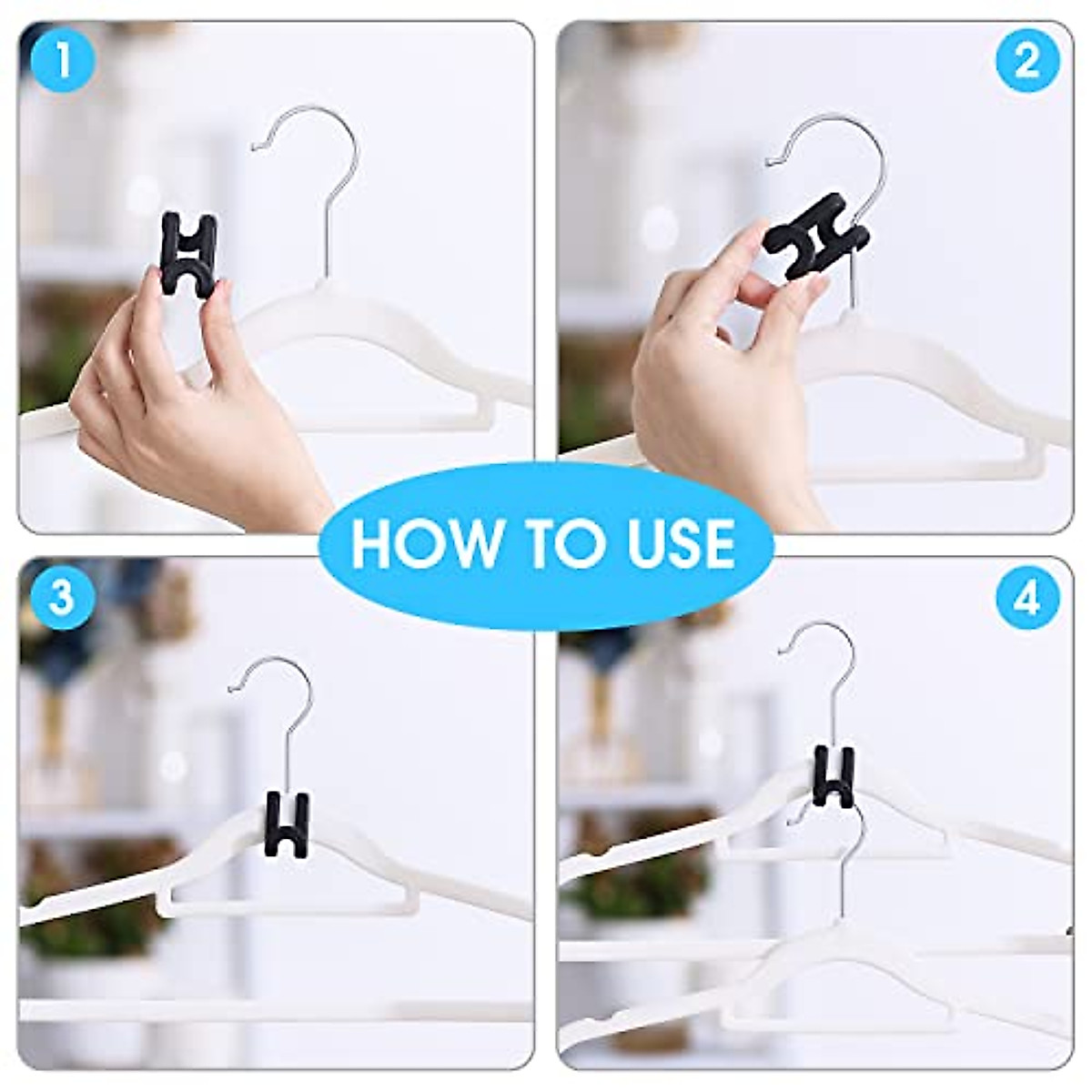 1

2

HOW TO USE

3

4