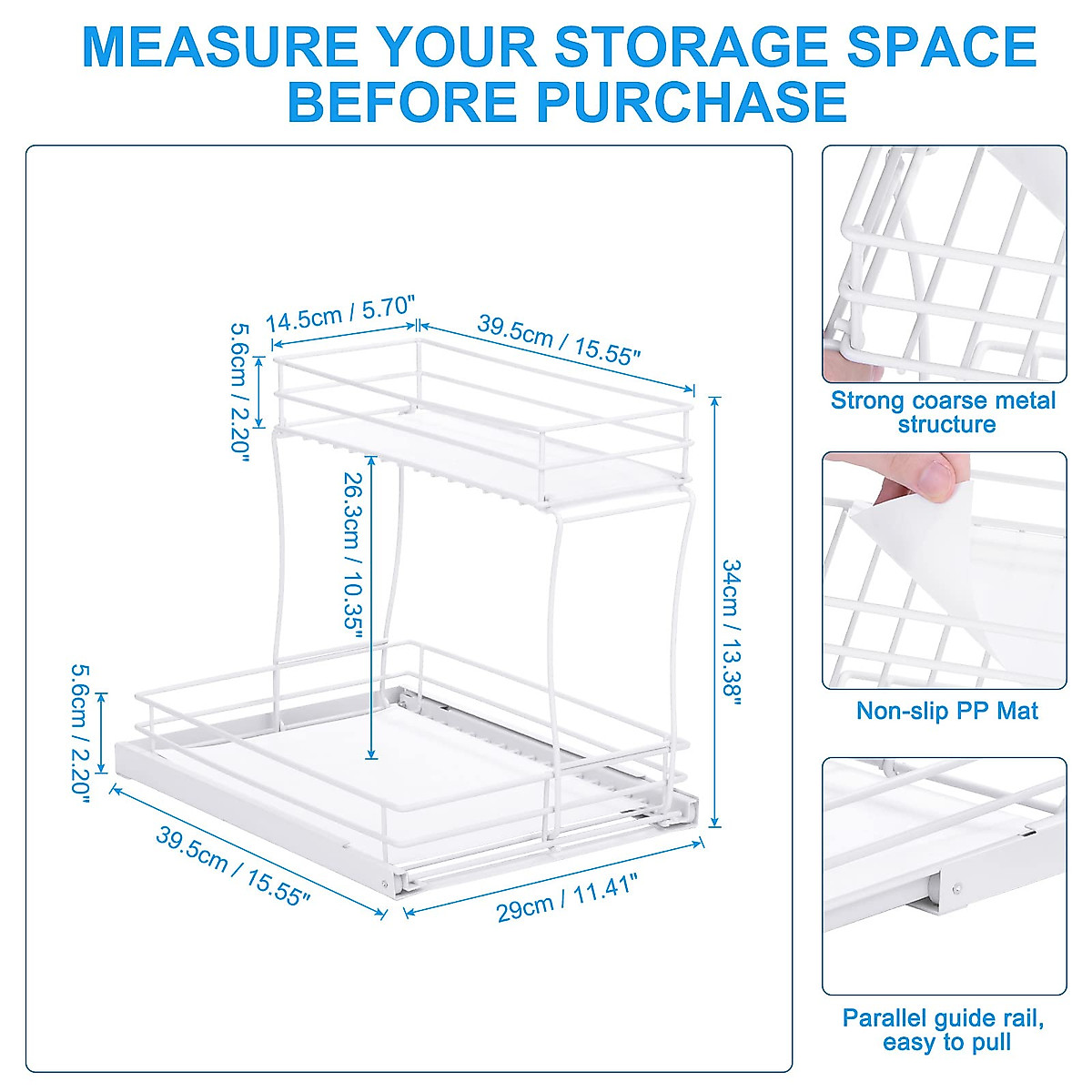 MEASURE YOUR STORAGE SPACE BEFORE PURCHASE

14.5cm / 5.70"

39.5cm / 15.55"

5.6cm / 2.20"

26.3cm / 10.35"

34cm / 13.38"

5.6cm / 2.20"

39.5cm / 15.55"

29cm / 11.41"

Strong coarse metal structure

Non-slip PP Mat

Parallel guide rail, easy to pull