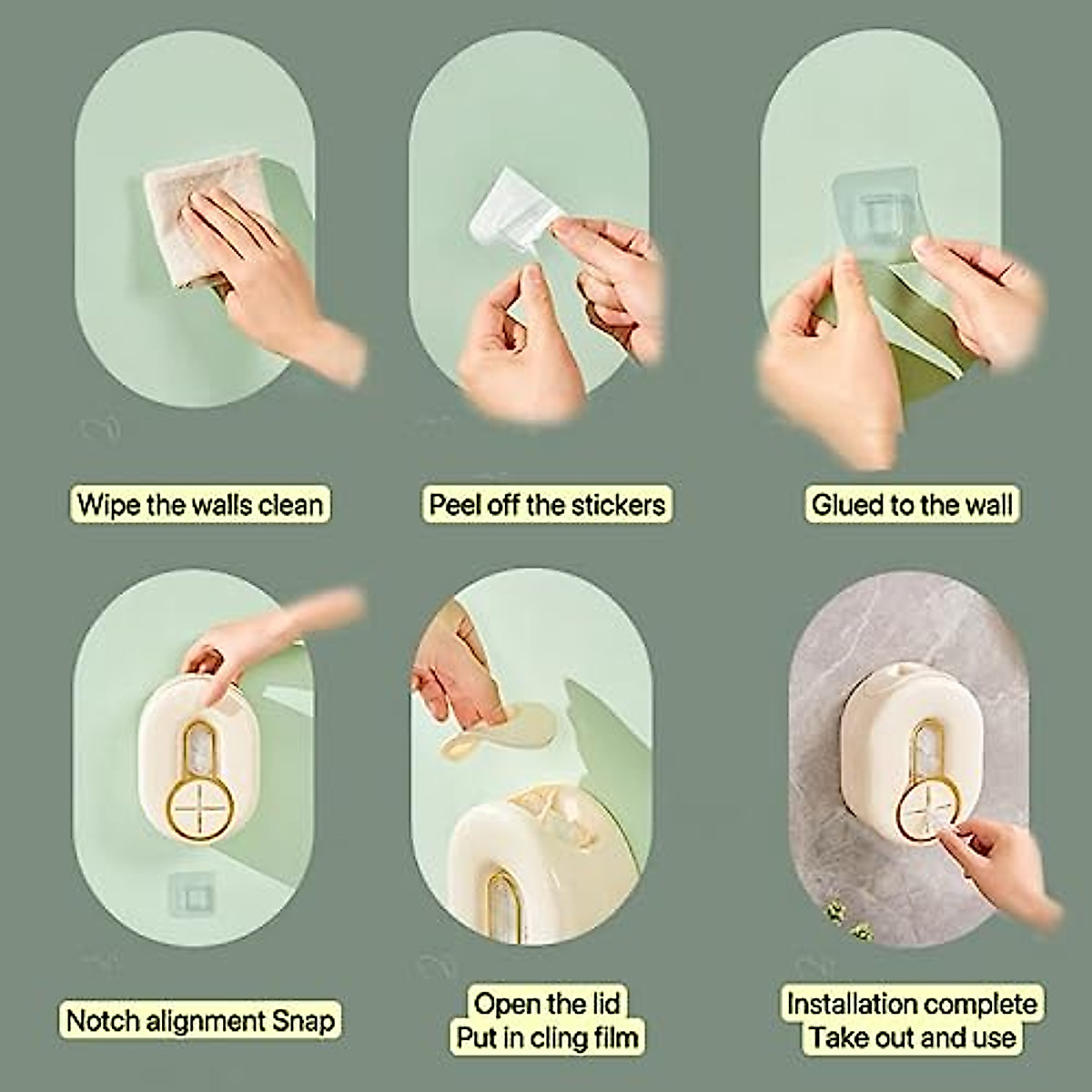 Wipe the walls clean

Peel off the stickers

Glued to the wall

Notch alignment Snap

Open the lid
Put in cling film

Installation complete
Take out and use