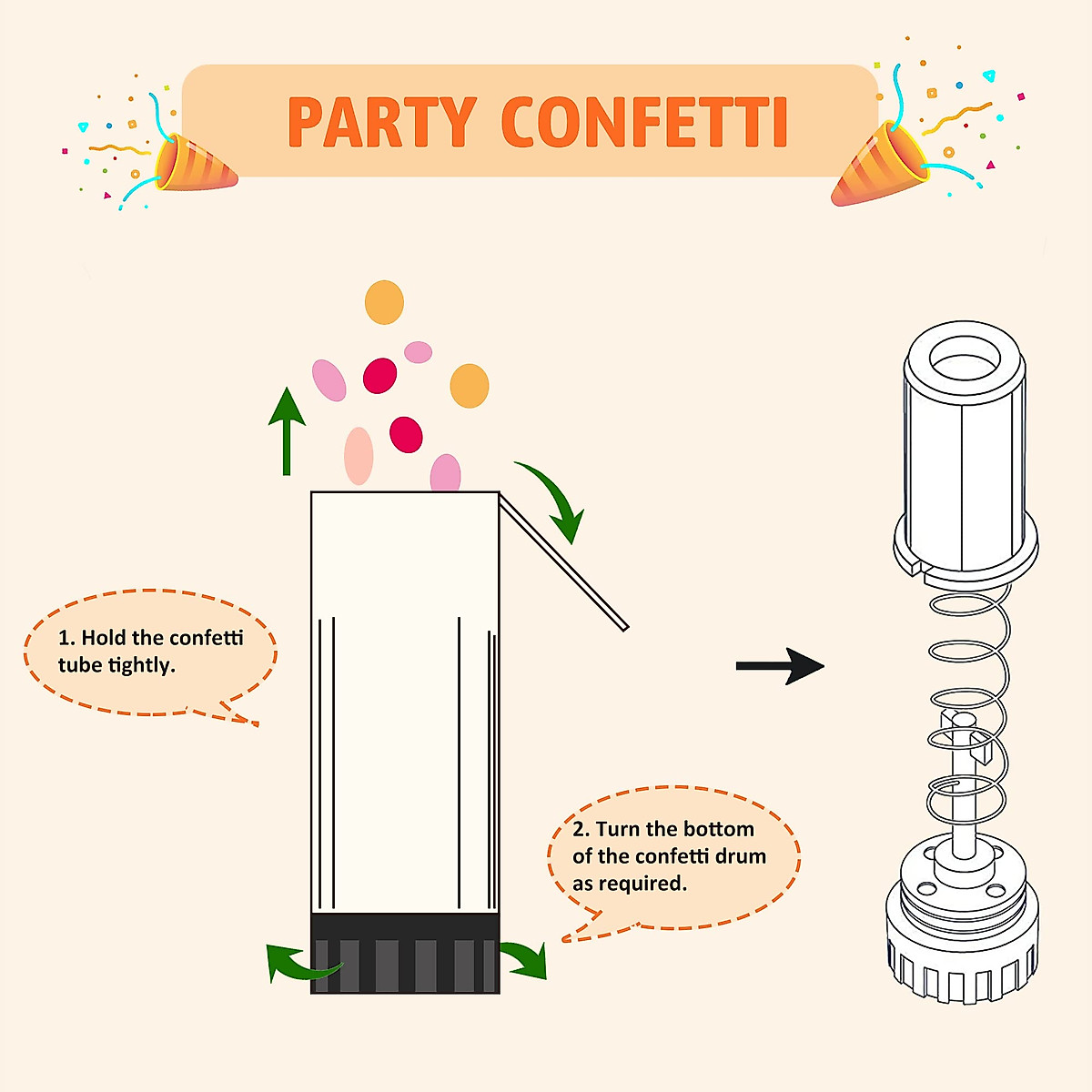 PARTY CONFETTI

1. Hold the confetti tube tightly.

2. Turn the bottom of the confetti drum as required.