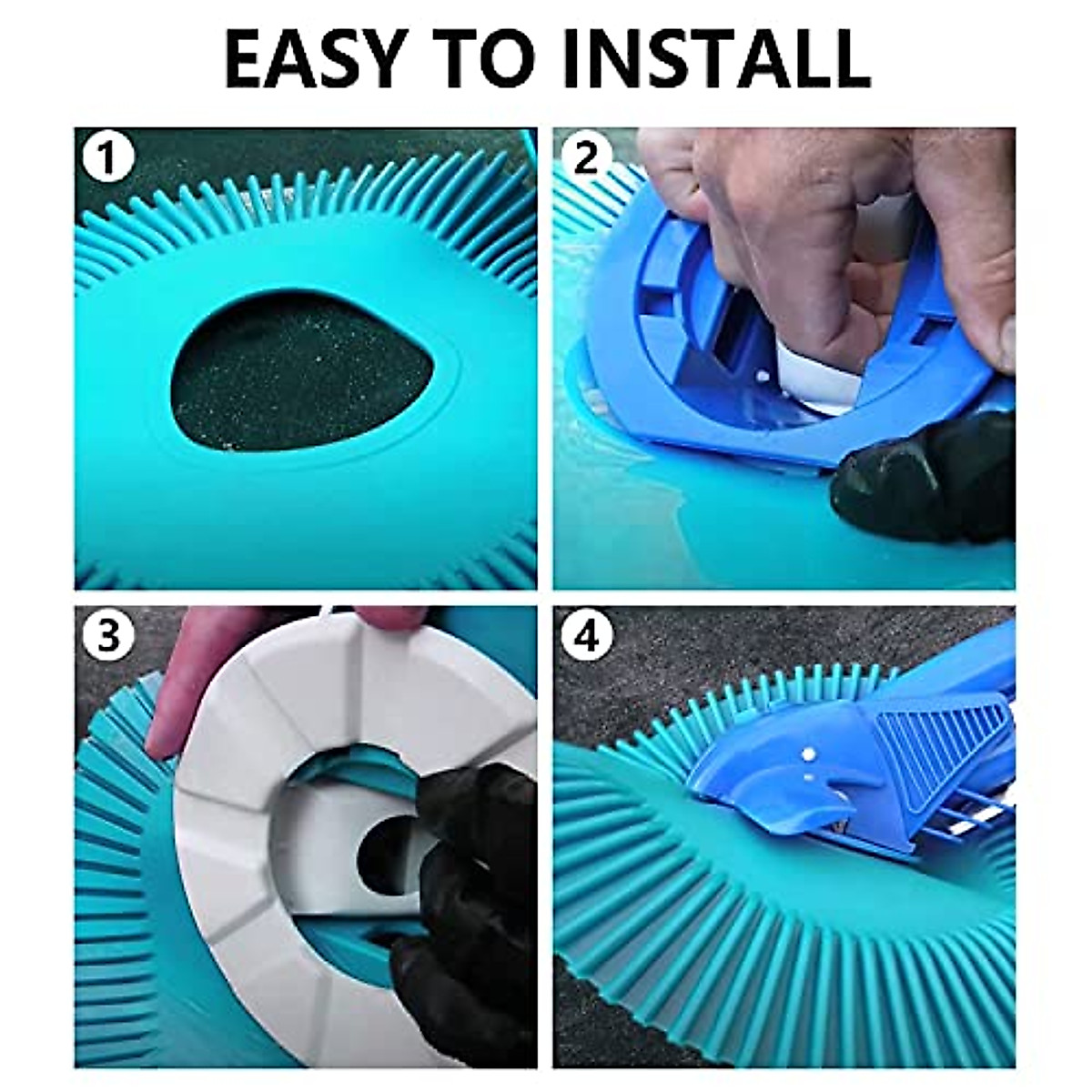 EASY TO INSTALL

1

2

3

4