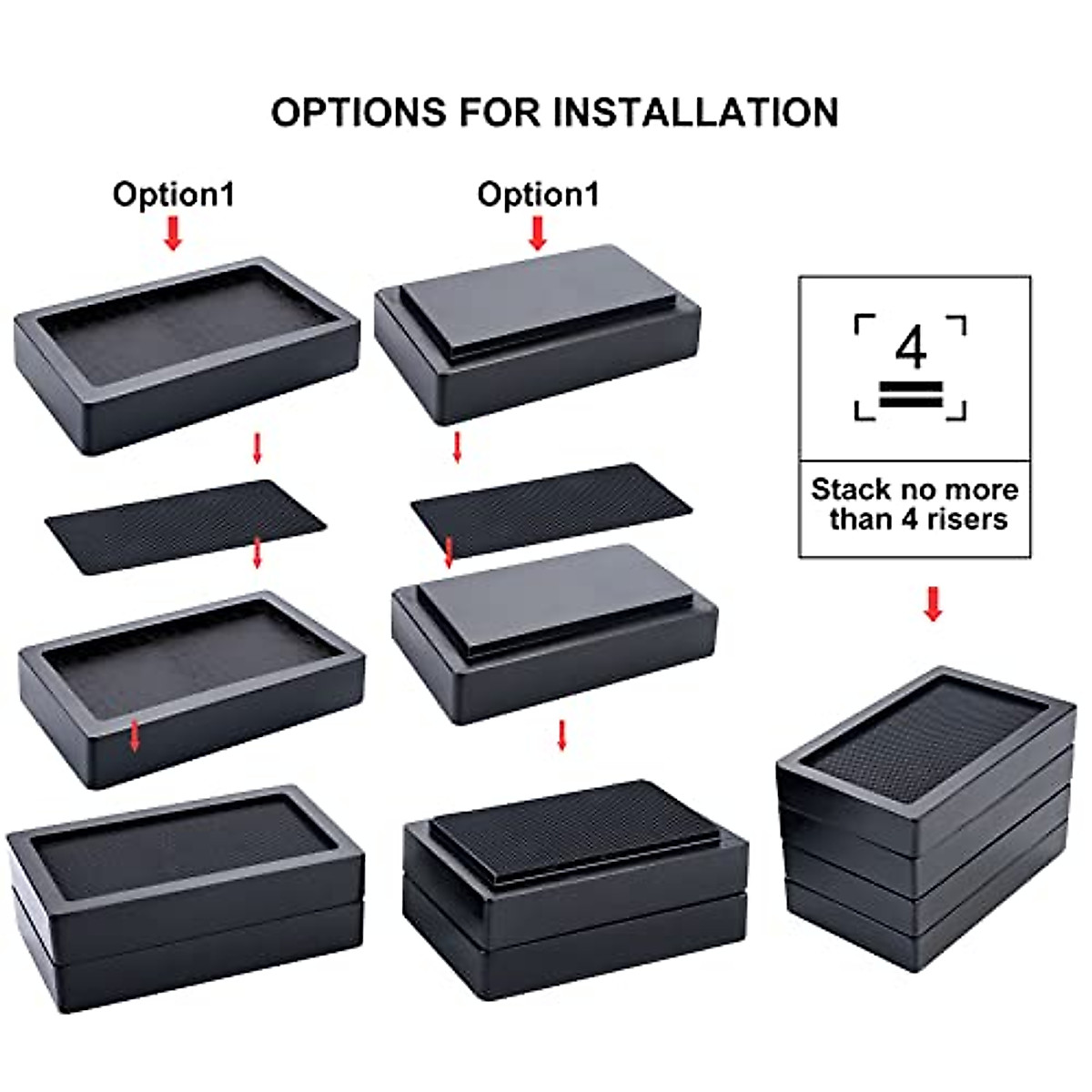 OPTIONS FOR INSTALLATION

Option1

Option1

4

Stack no more than 4 risers