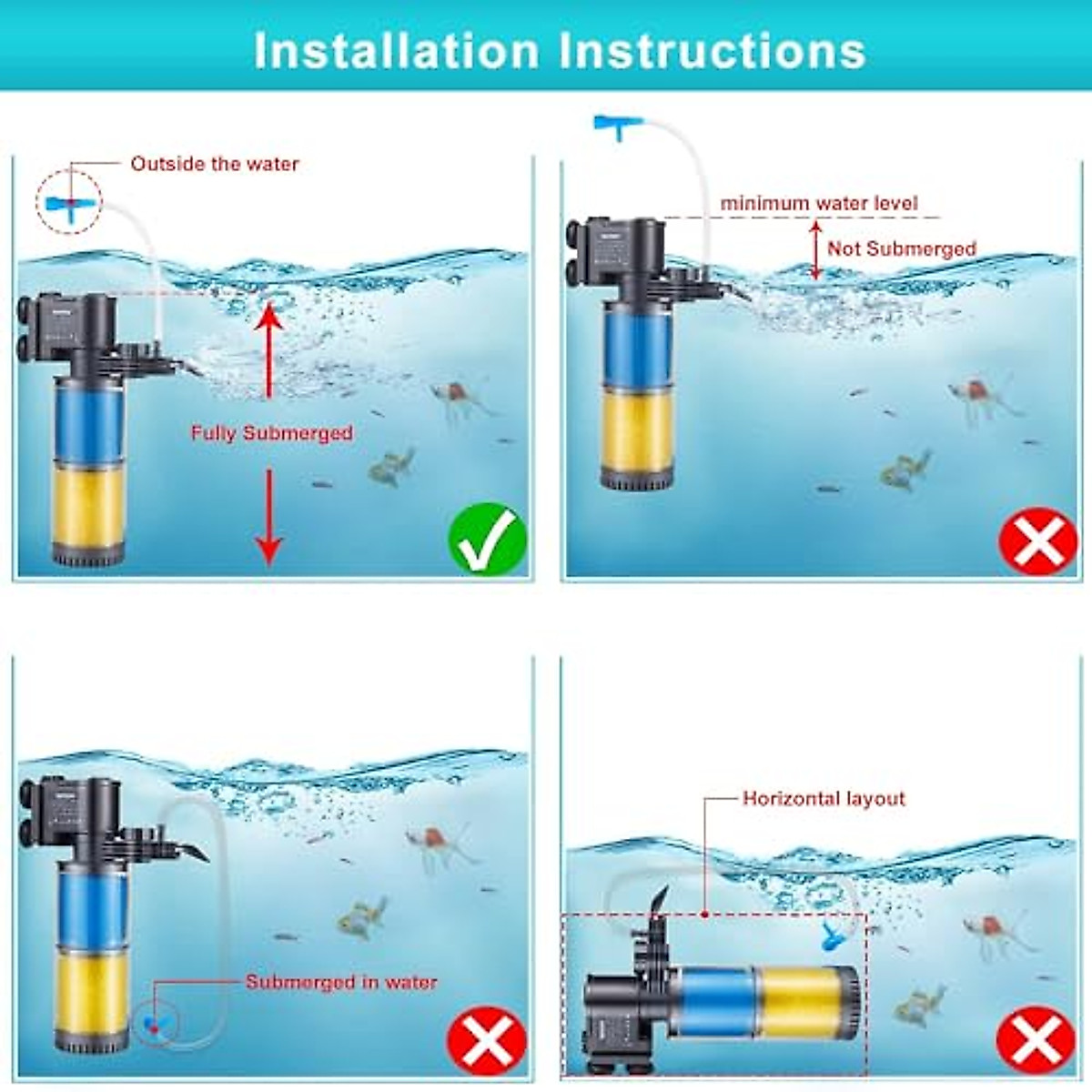 Installation Instructions

Outside the water

Fully Submerged

minimum water level

Not Submerged

Submerged in water

Horizontal layout