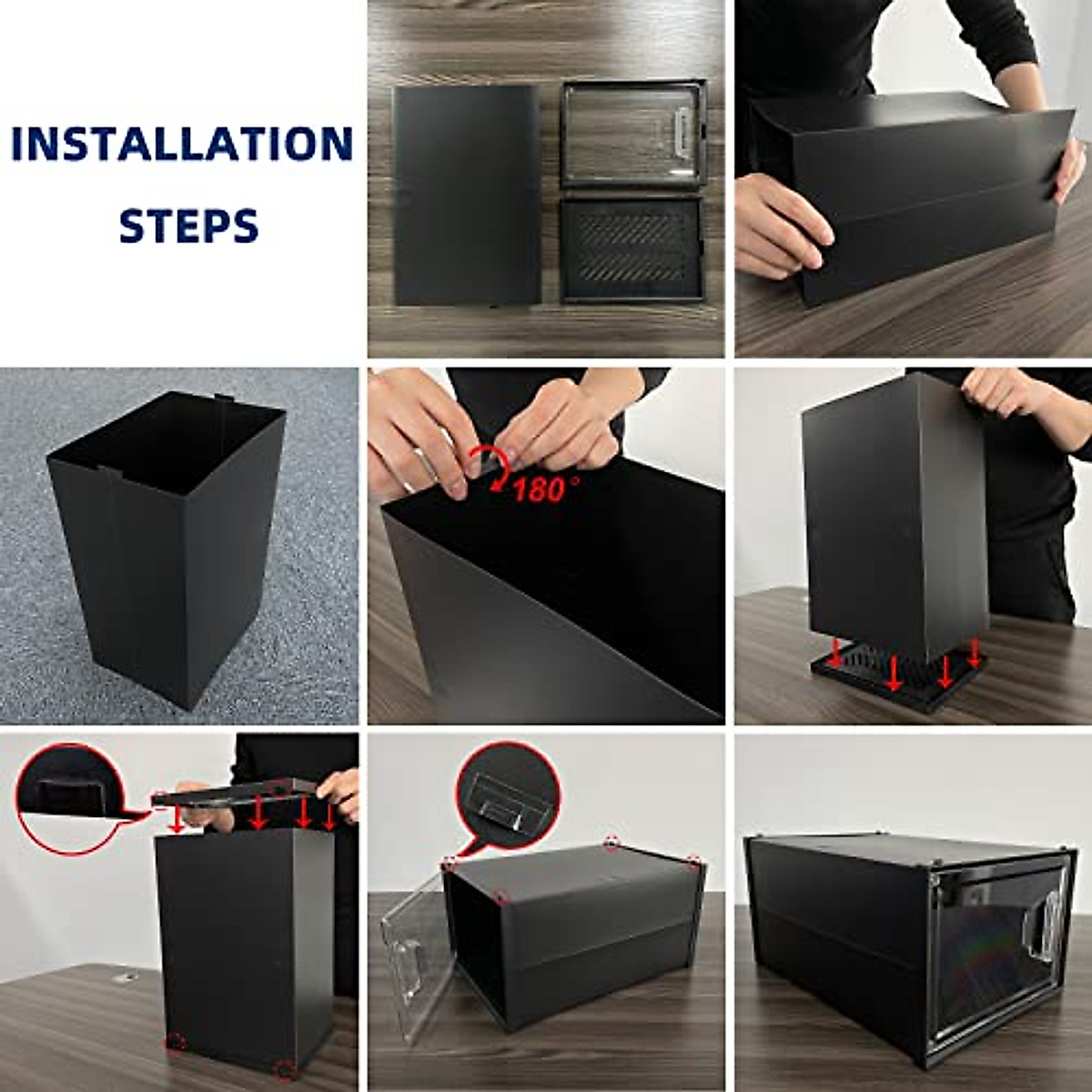 INSTALLATION STEPS

180°