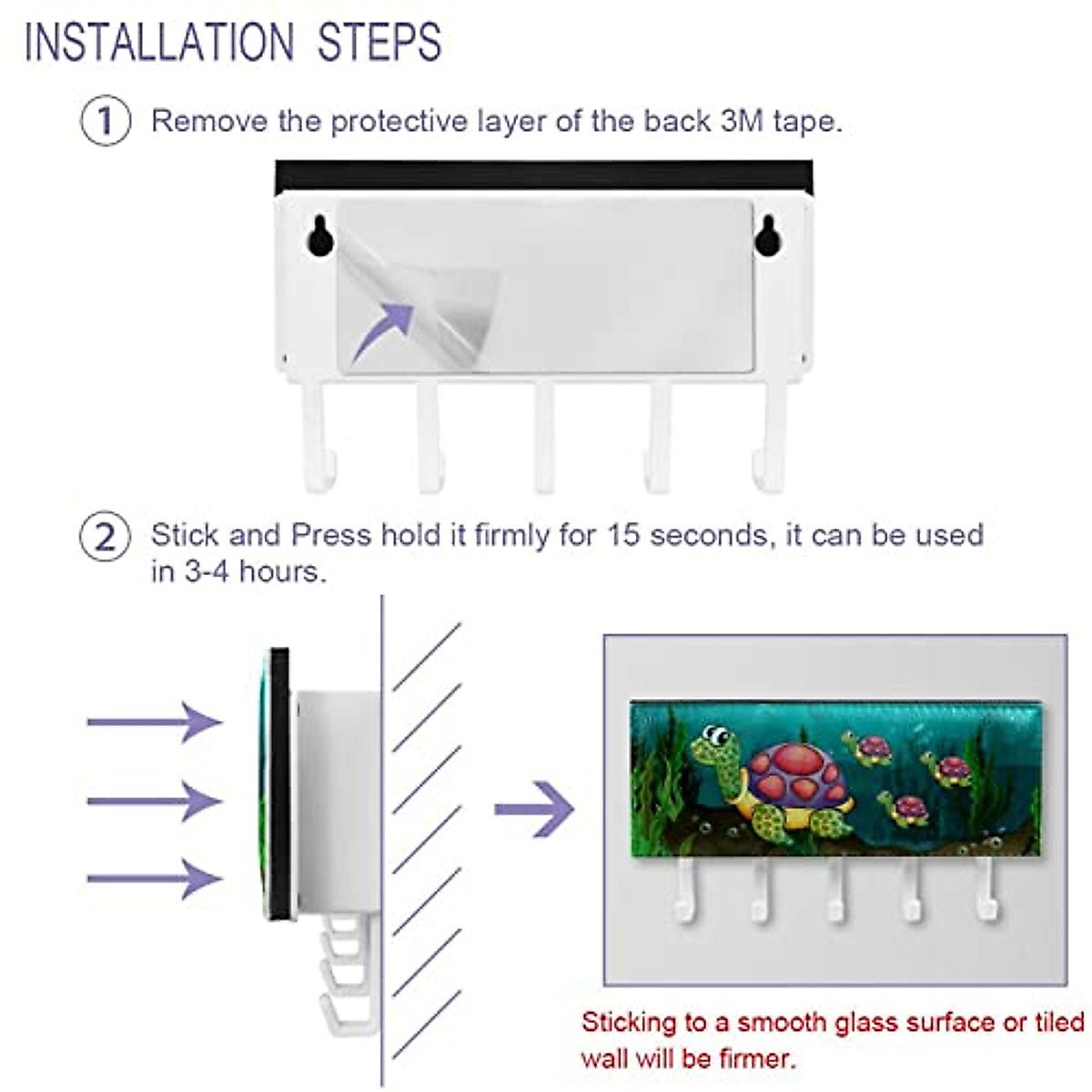 INSTALLATION STEPS

① Remove the protective layer of the back 3M tape.

② Stick and Press hold it firmly for 15 seconds, it can be used in 3-4 hours.

Sticking to a smooth glass surface or tiled wall will be firmer.