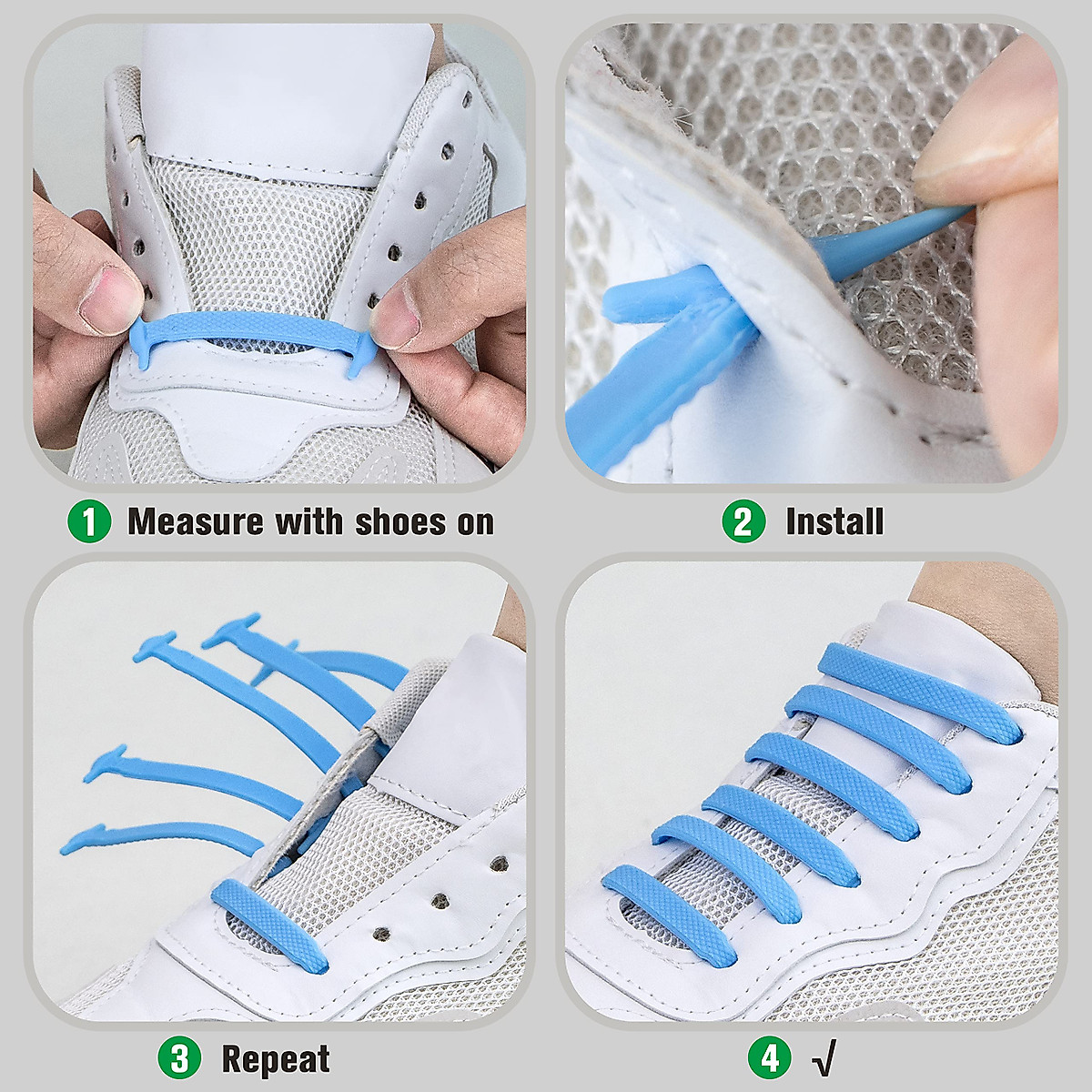 1 Measure with shoes on

2 Install

3 Repeat

4 √