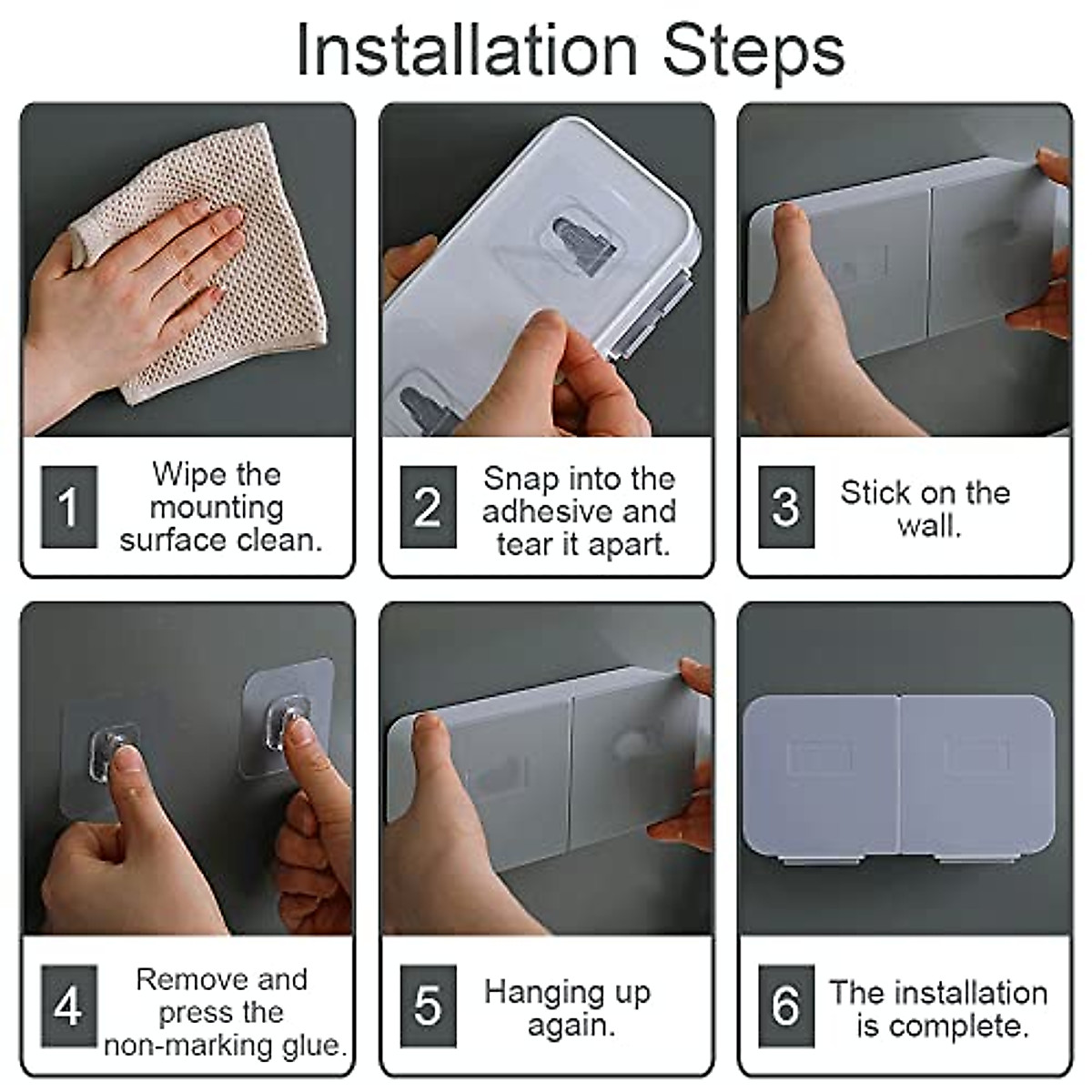 Installation Steps

1 Wipe the mounting surface clean.

2 Snap into the adhesive and tear it apart.

3 Stick on the wall.

4 Remove and press the non-marking glue.

5 Hanging up again.

6 The installation is complete.