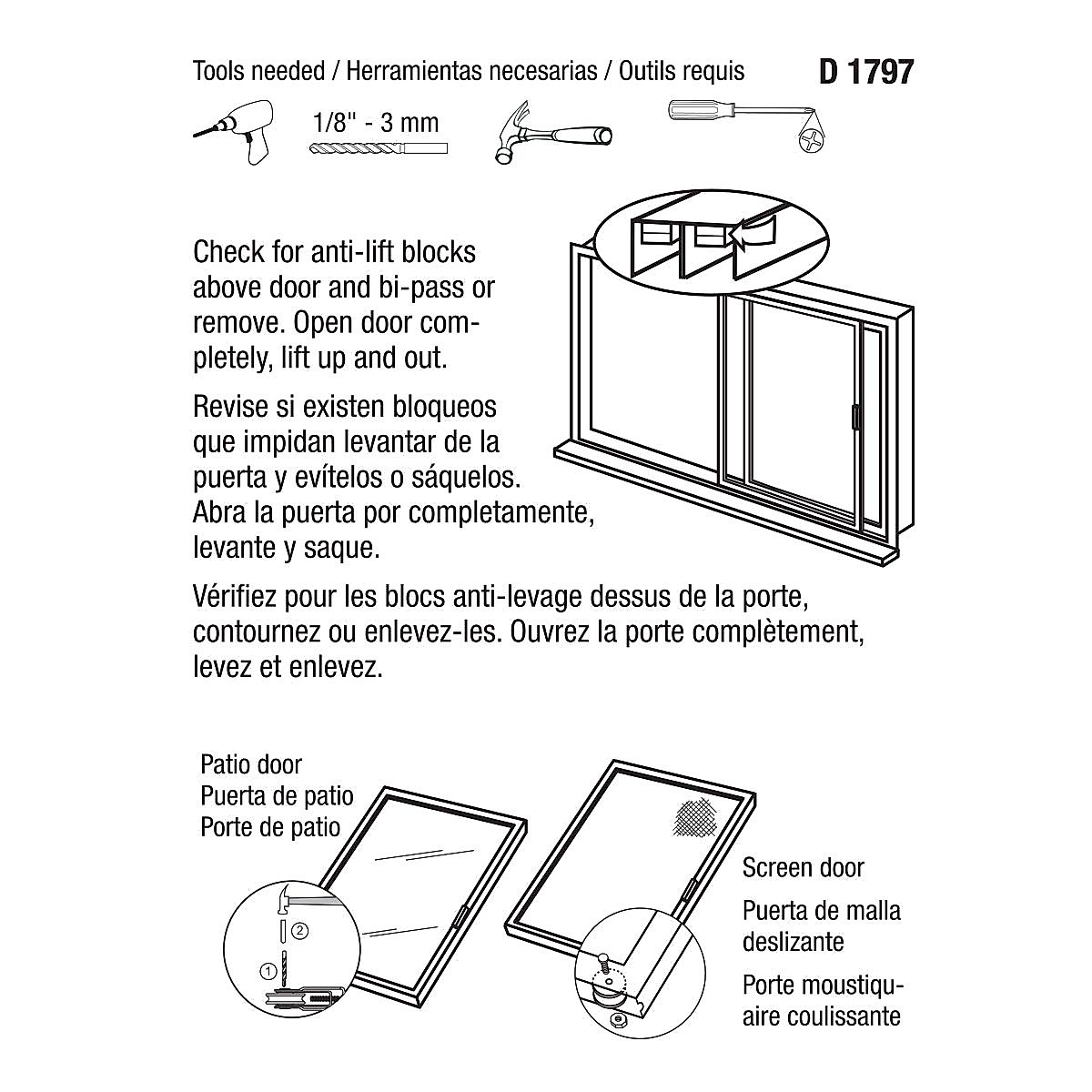 Tools needed / Herramientas necesarias / Outils requis

D 1797

1/8" - 3 mm

Check for anti-lift blocks above door and bi-pass or remove. Open door completely, lift up and out.

Revise si existen bloqueos que impidan levantar de la puerta y evítelos o sáquelos. Abra la puerta por completamente, levante y saque.

Vérifiez pour les blocs anti-levage dessus de la porte, contournez ou enlevez-les. Ouvrez la porte complètement, levez et enlevez.

Patio door
Puerta de patio
Porte de patio

2

1

Screen door

Puerta de malla deslizante

Porte moustiquaire coulissante