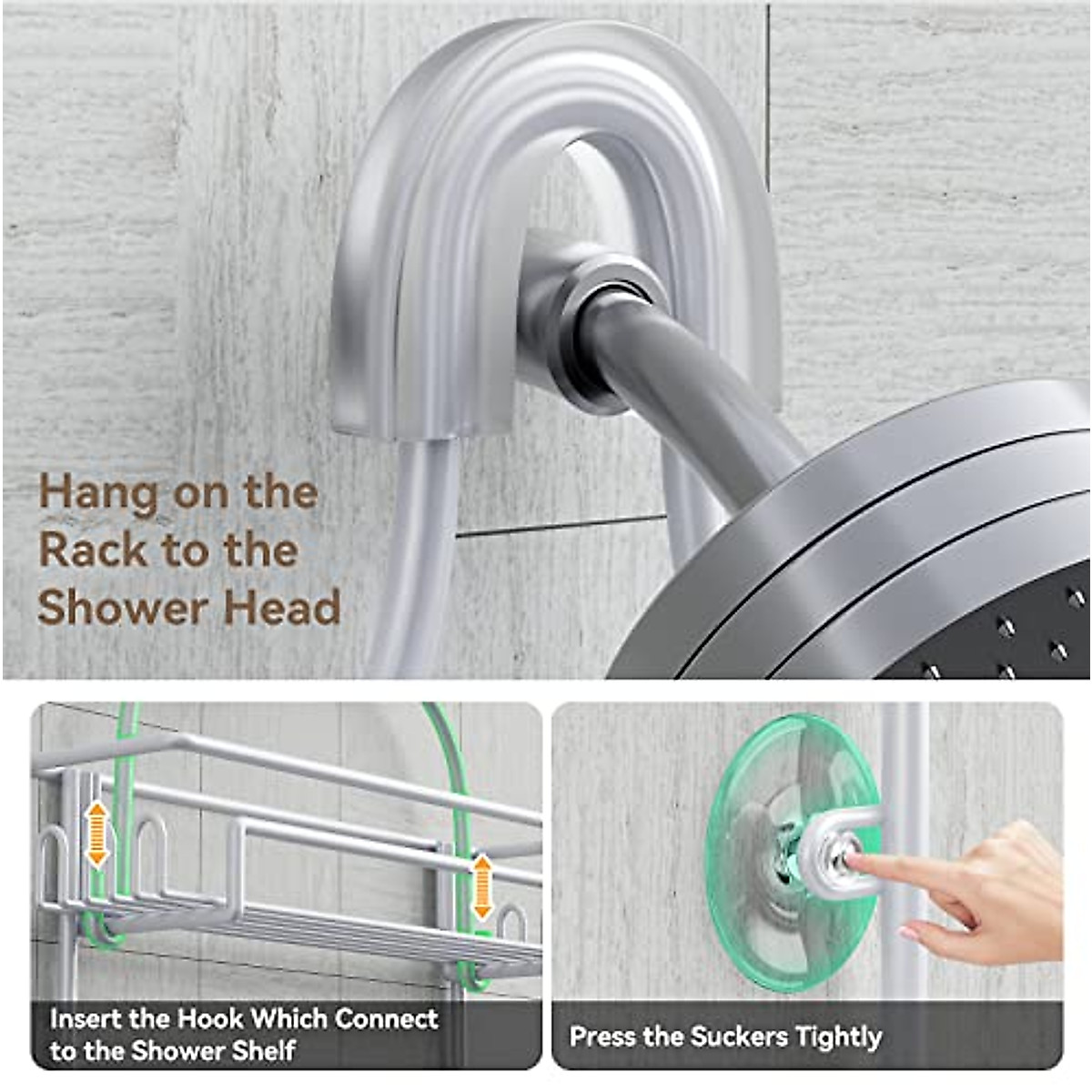 Hang on the Rack to the Shower Head

Insert the Hook Which Connect to the Shower Shelf

Press the Suckers Tightly