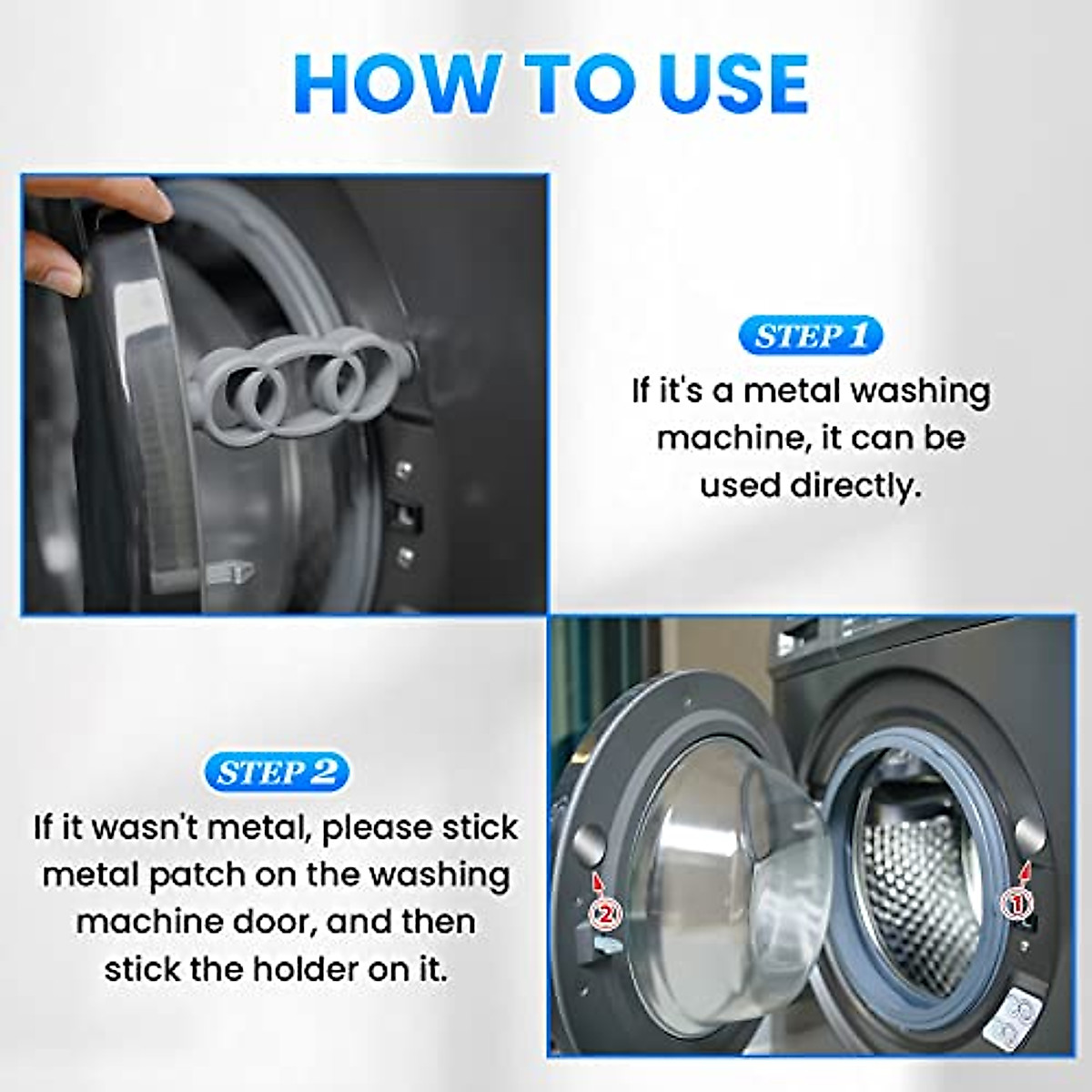 HOW TO USE

STEP 1

If it's a metal washing machine, it can be used directly.

STEP 2

If it wasn't metal, please stick metal patch on the washing machine door, and then stick the holder on it.

②

①