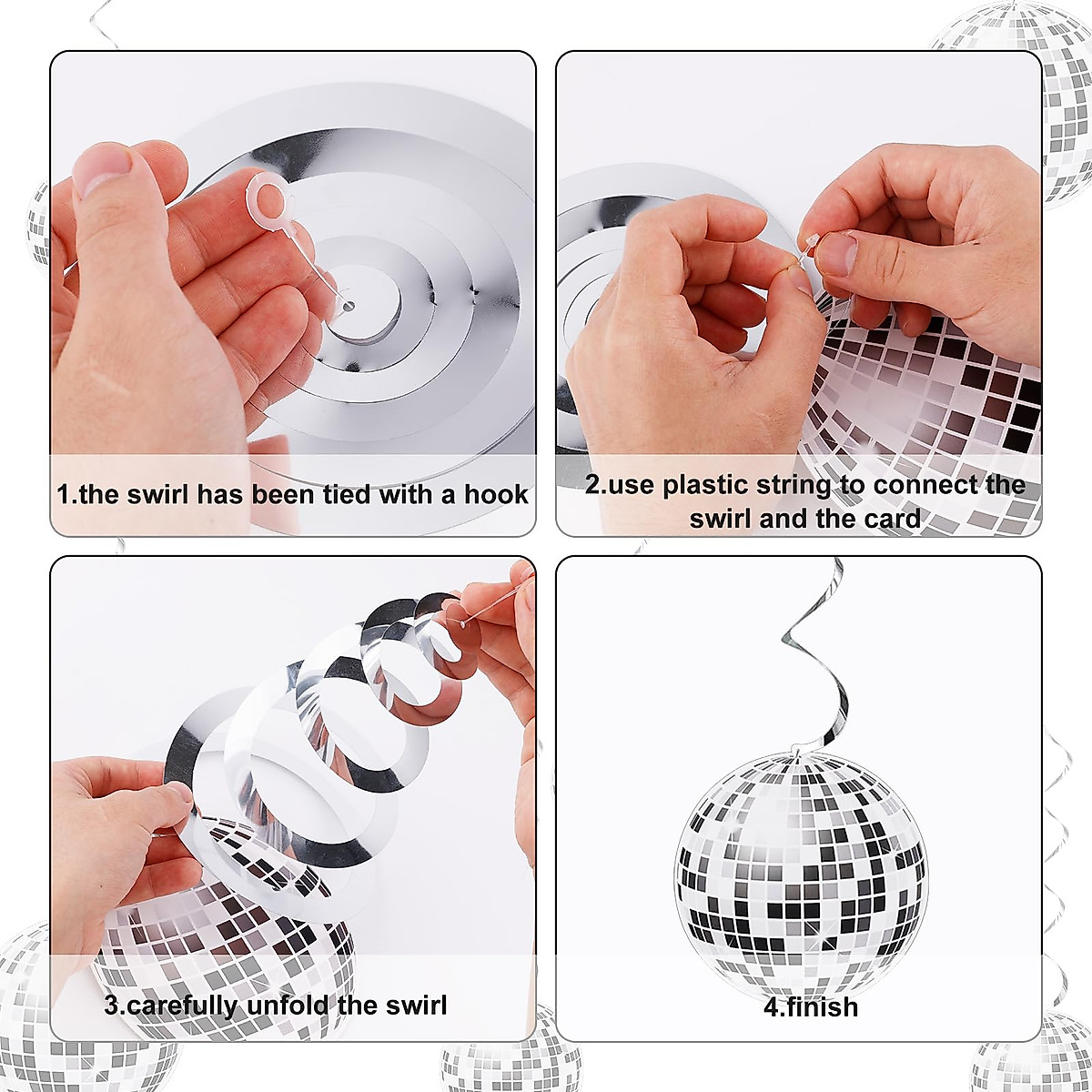 1.the swirl has been tied with a hook

2.use plastic string to connect the swirl and the card

3.carefully unfold the swirl

4.finish