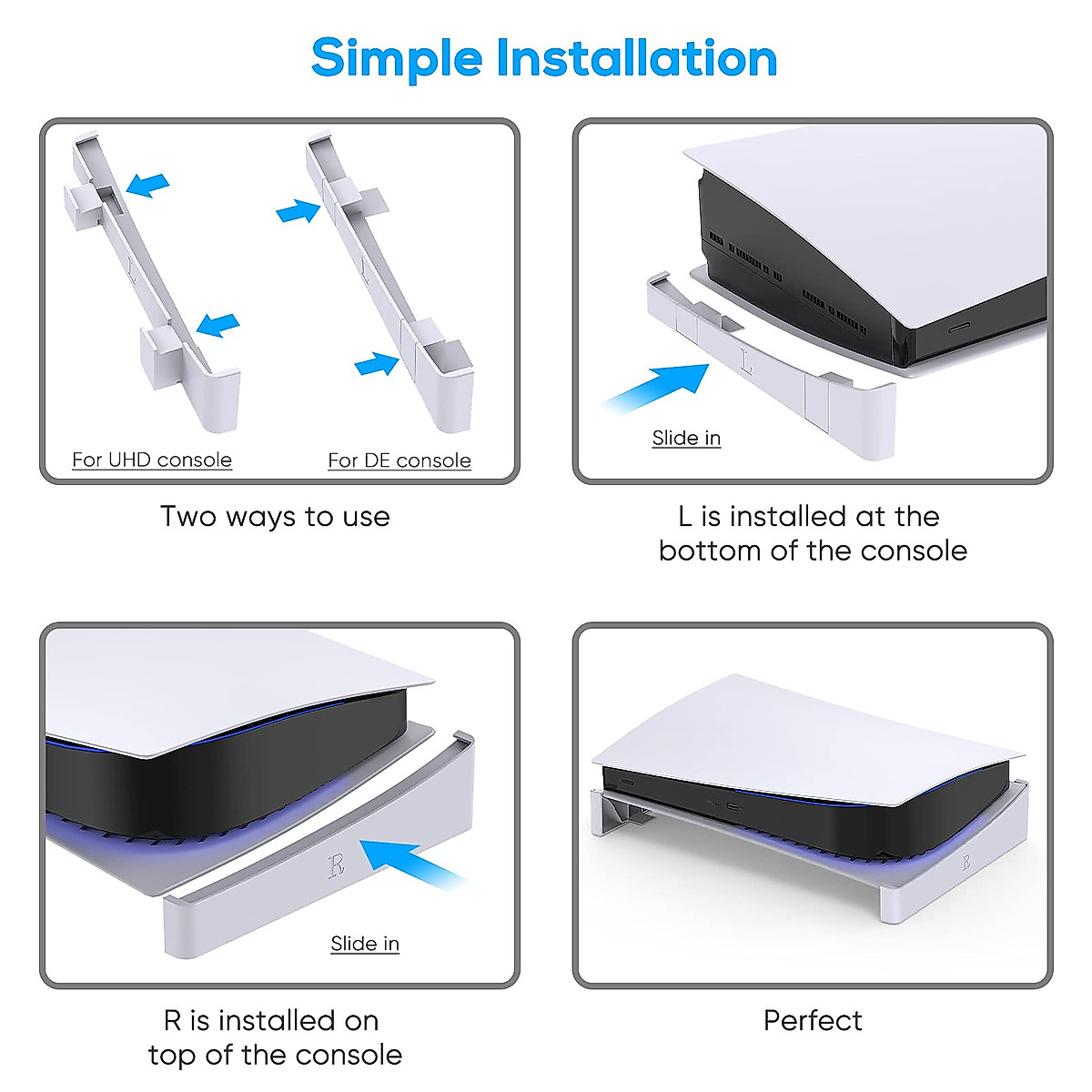 Simple Installation

L

L

For UHD console

For DE console

Two ways to use

L

Slide in

L is installed at the bottom of the console

R

Slide in

R is installed on top of the console

R

Perfect