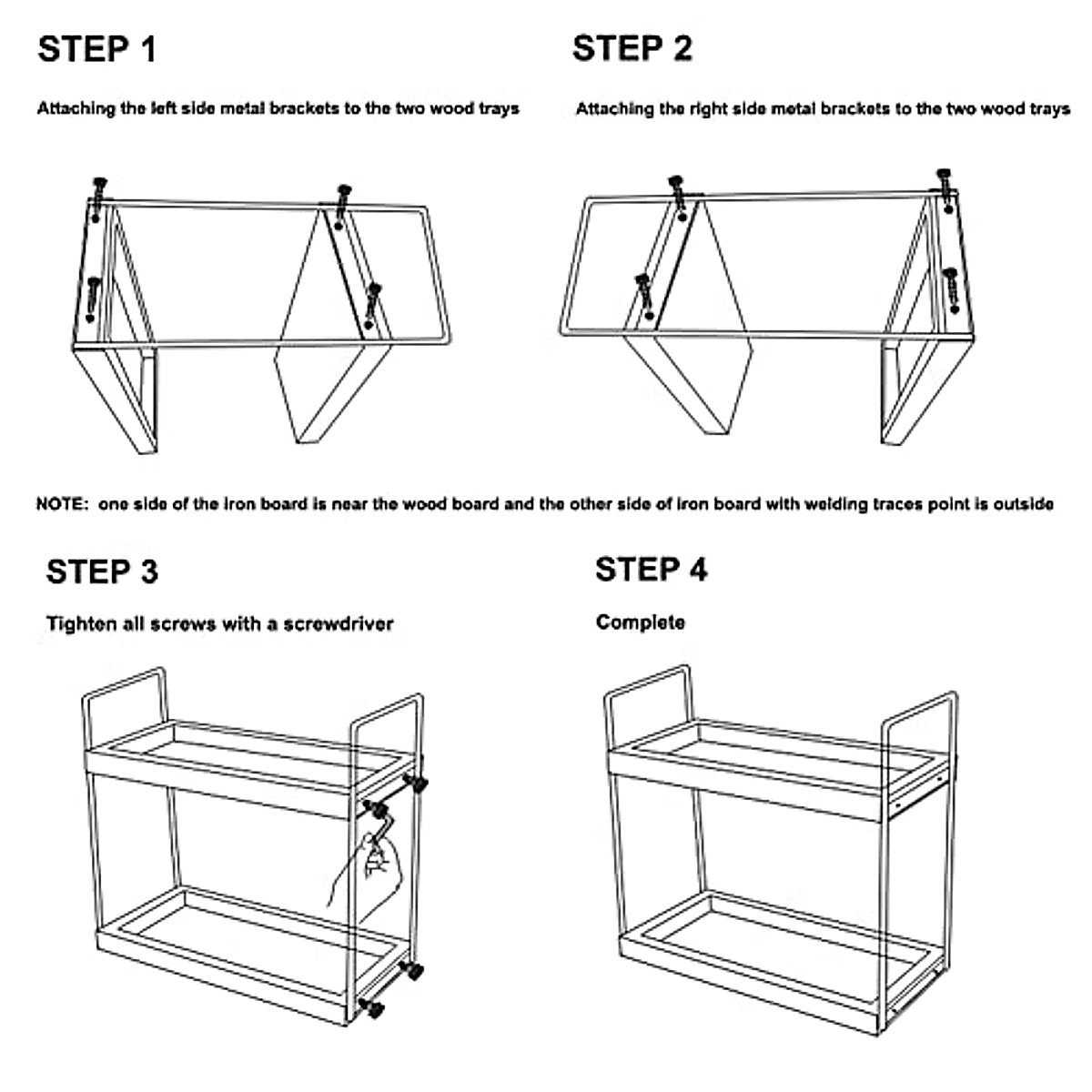 STEP 1

Attaching the left side metal brackets to the two wood trays

STEP 2

Attaching the right side metal brackets to the two wood trays

NOTE: one side of the iron board is near the wood board and the other side of iron board with welding traces point is outside

STEP 3

Tighten all screws with a screwdriver

STEP 4

Complete