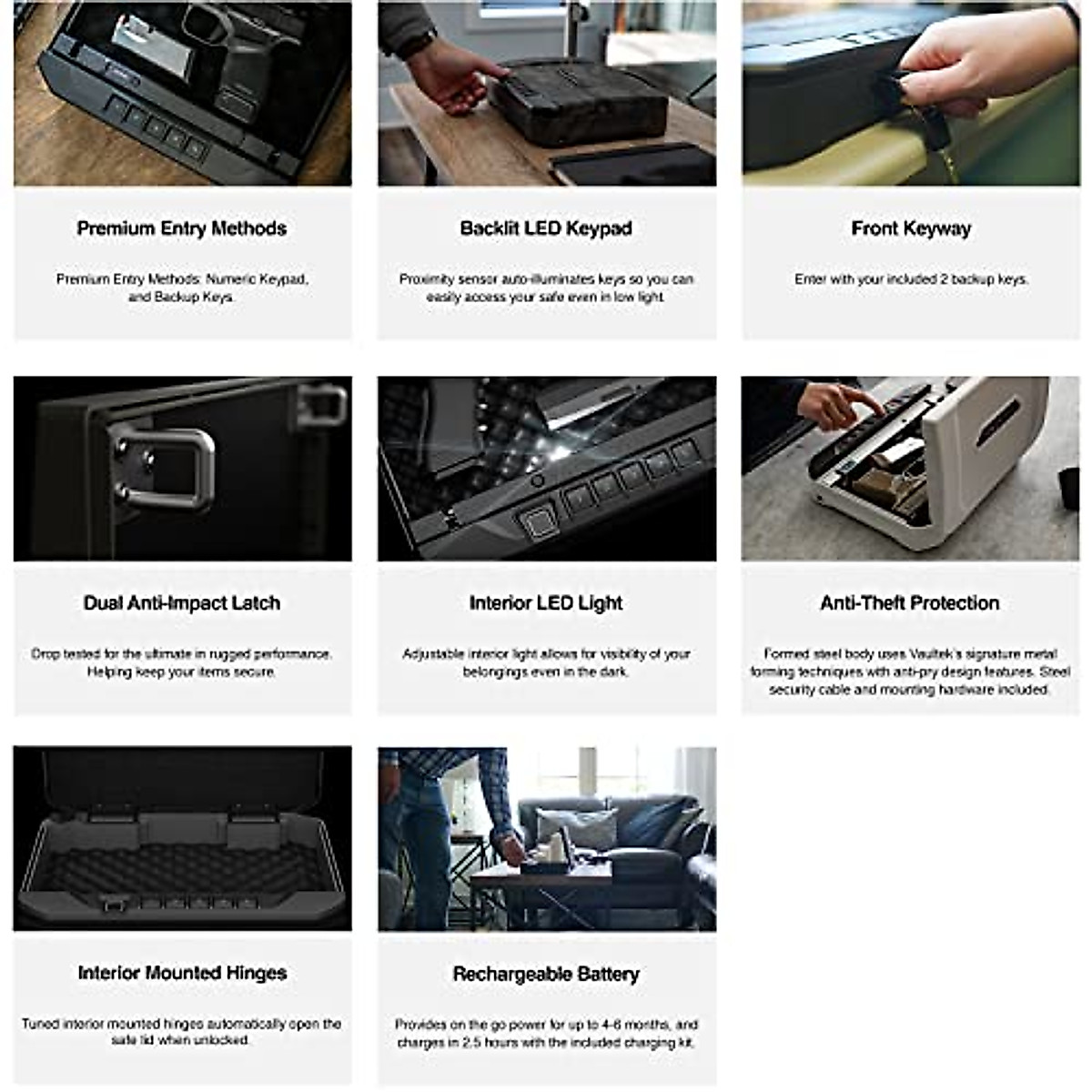 Premium Entry Methods

Premium Entry Methods: Numeric Keypad, and Backup Keys.

Backlit LED Keypad

Proximity sensor auto-illuminates keys so you can easily access your safe even in low light.

Front Keyway

Enter with your included 2 backup keys.

Dual Anti-Impact Latch

Drop tested for the ultimate in rugged performance. Helping keep your items secure.

Interior LED Light

Adjustable interior light allows for visibility of your belongings even in the dark.

Anti-Theft Protection

Formed steel body uses Vaultek's signature metal forming techniques with anti-pry design features. Steel security cable and mounting hardware included.

Interior Mounted Hinges

Tuned interior mounted hinges automatically open the safe lid when unlocked.

Rechargeable Battery

Provides on the go power for up to 4-6 months, and charges in 2.5 hours with the included charging kit.