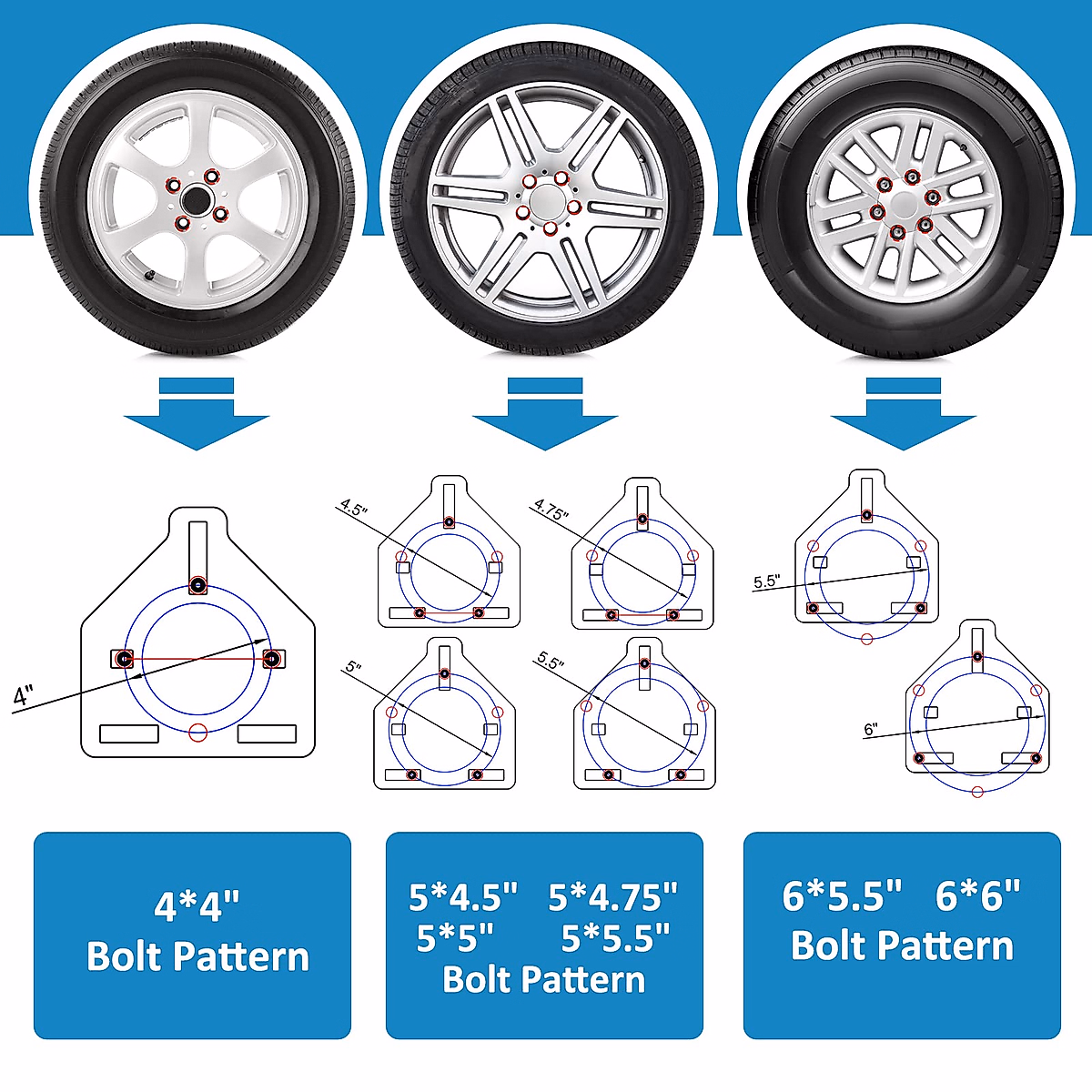 4"

4.5"

4.75"

5"

5.5"

5.5"

6"

4*4"
Bolt Pattern

5*4.5" 5*4.75"
5*5" 5*5.5"
Bolt Pattern

6*5.5" 6*6"
Bolt Pattern