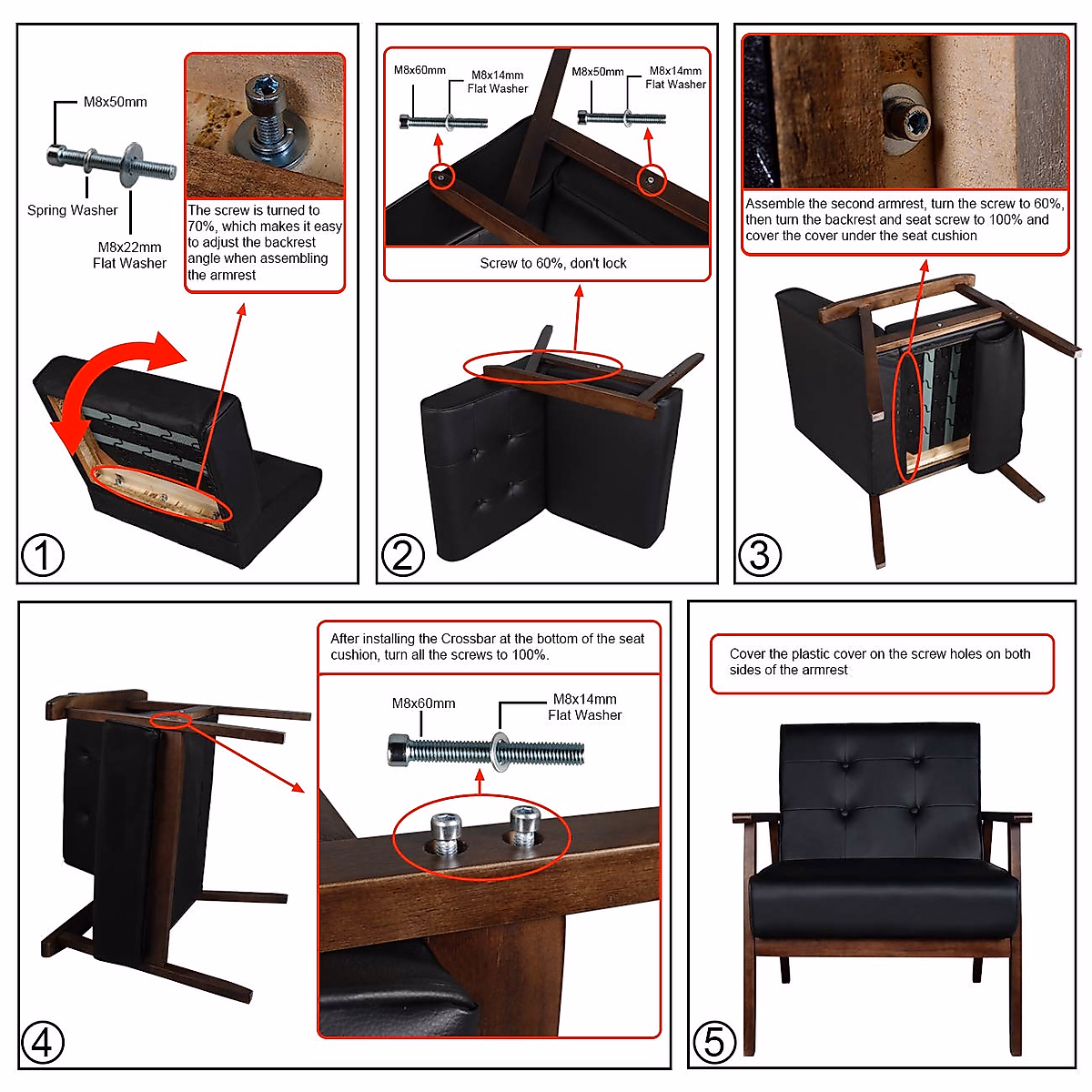 M8x50mm

Spring Washer

M8x22mm
Flat Washer

The screw is turned to 70%, which makes it easy to adjust the backrest angle when assembling the armrest

①

M8x60mm

M8x14mm
Flat Washer

M8x50mm

M8x14mm
Flat Washer

Screw to 60%, don't lock

②

Assemble the second armrest, turn the screw to 60%, then turn the backrest and seat screw to 100% and cover the cover under the seat cushion

③

After installing the Crossbar at the bottom of the seat cushion, turn all the screws to 100%.

M8x60mm

M8x14mm
Flat Washer

④

Cover the plastic cover on the screw holes on both sides of the armrest

⑤