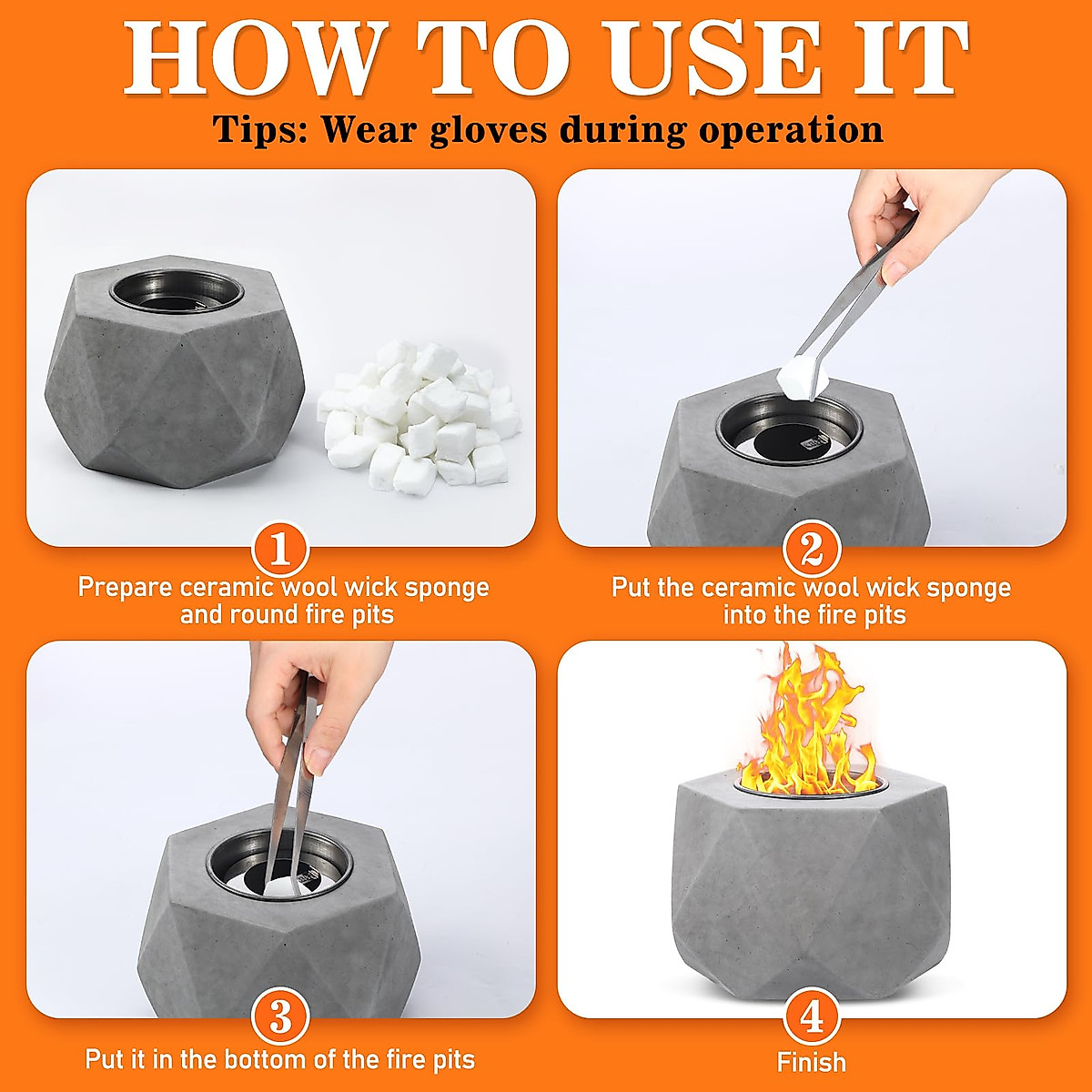 HOW TO USE IT

Tips: Wear gloves during operation

1

Prepare ceramic wool wick sponge and round fire pits

2

Put the ceramic wool wick sponge into the fire pits

3

Put it in the bottom of the fire pits

4

Finish