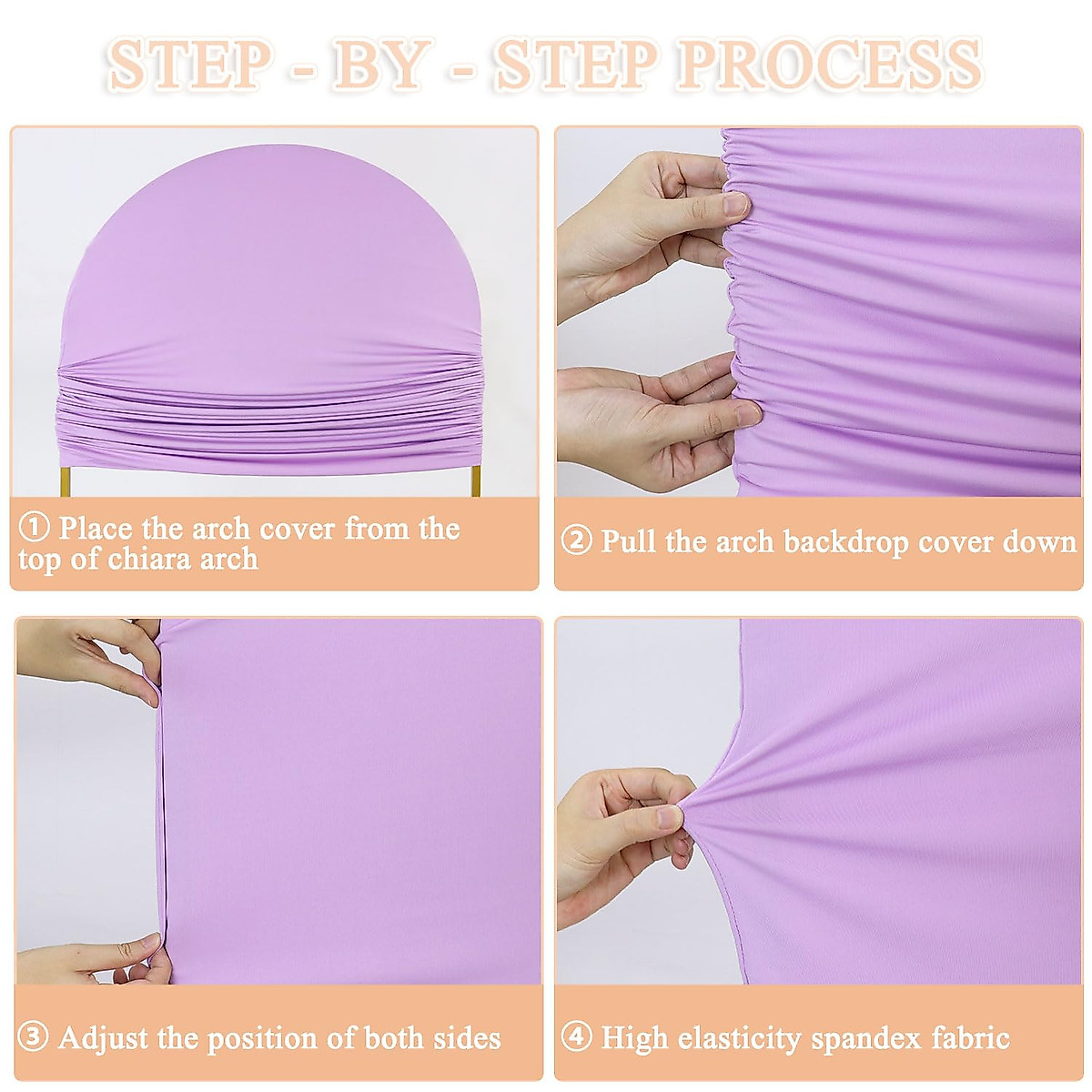 STEP - BY - STEP PROCESS

① Place the arch cover from the top of chiara arch

② Pull the arch backdrop cover down

③ Adjust the position of both sides

④ High elasticity spandex fabric