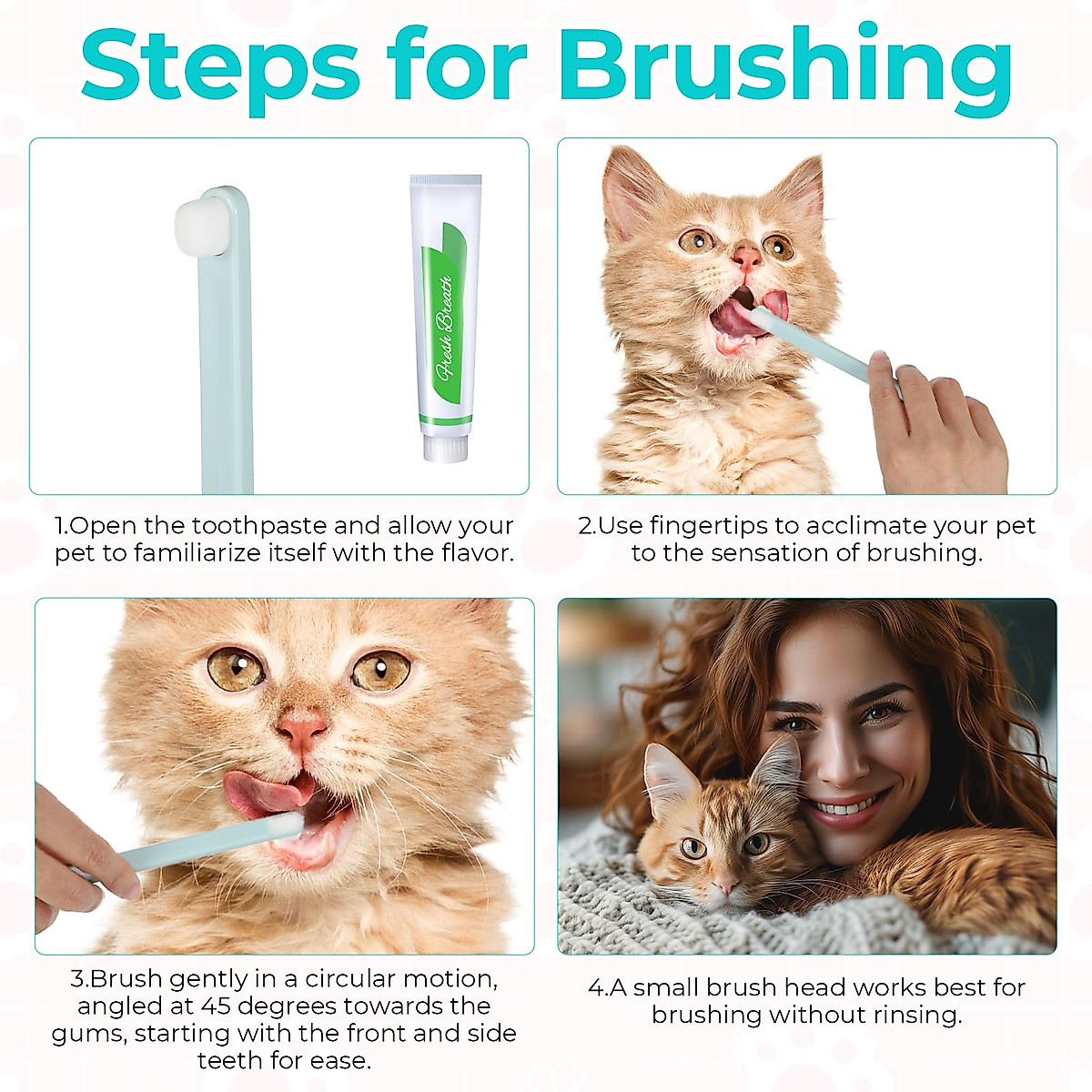 Steps for Brushing

Fresh Breath

1.Open the toothpaste and allow your pet to familiarize itself with the flavor.

2.Use fingertips to acclimate your pet to the sensation of brushing.

3.Brush gently in a circular motion, angled at 45 degrees towards the gums, starting with the front and side teeth for ease.

4.A small brush head works best for brushing without rinsing.