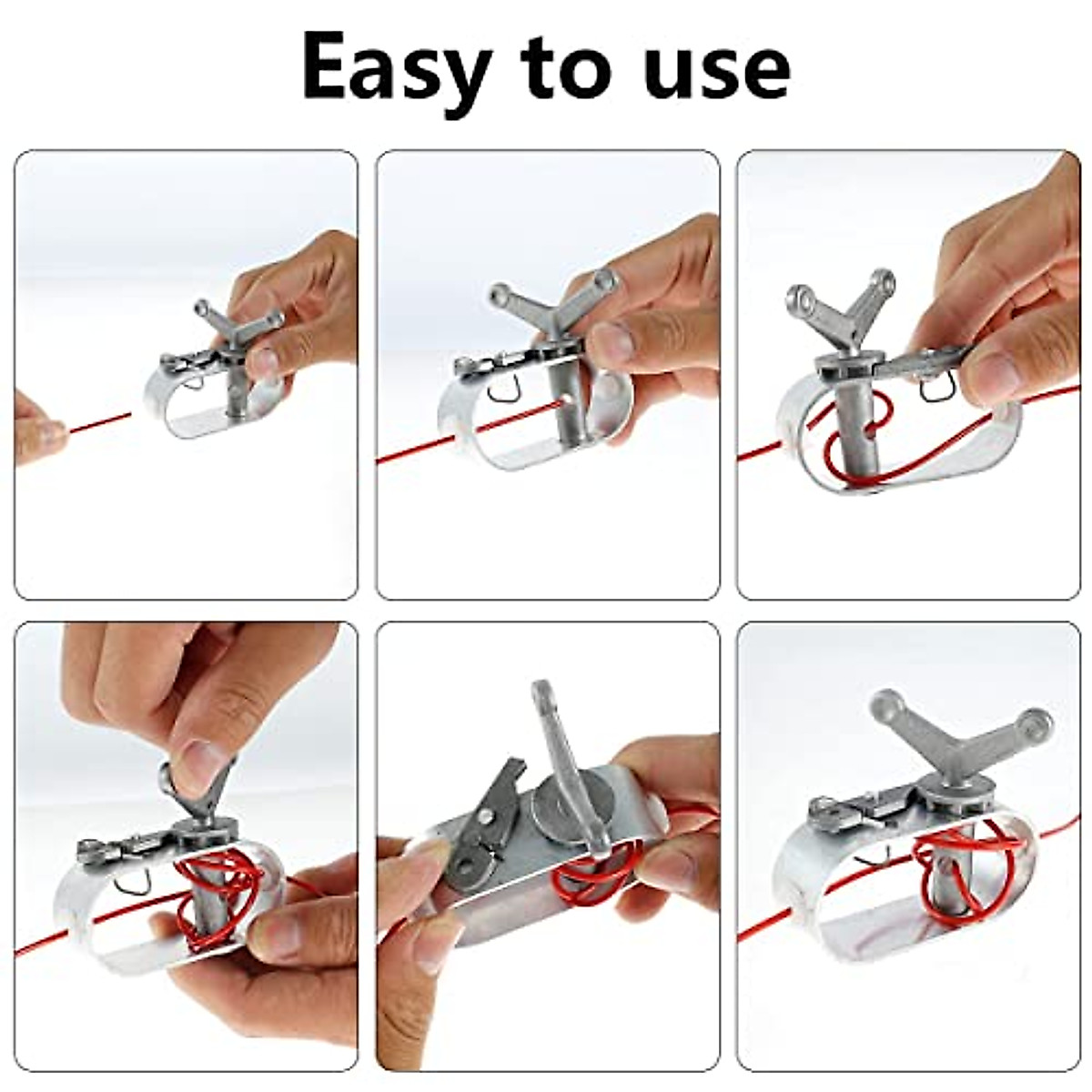 Easy to use