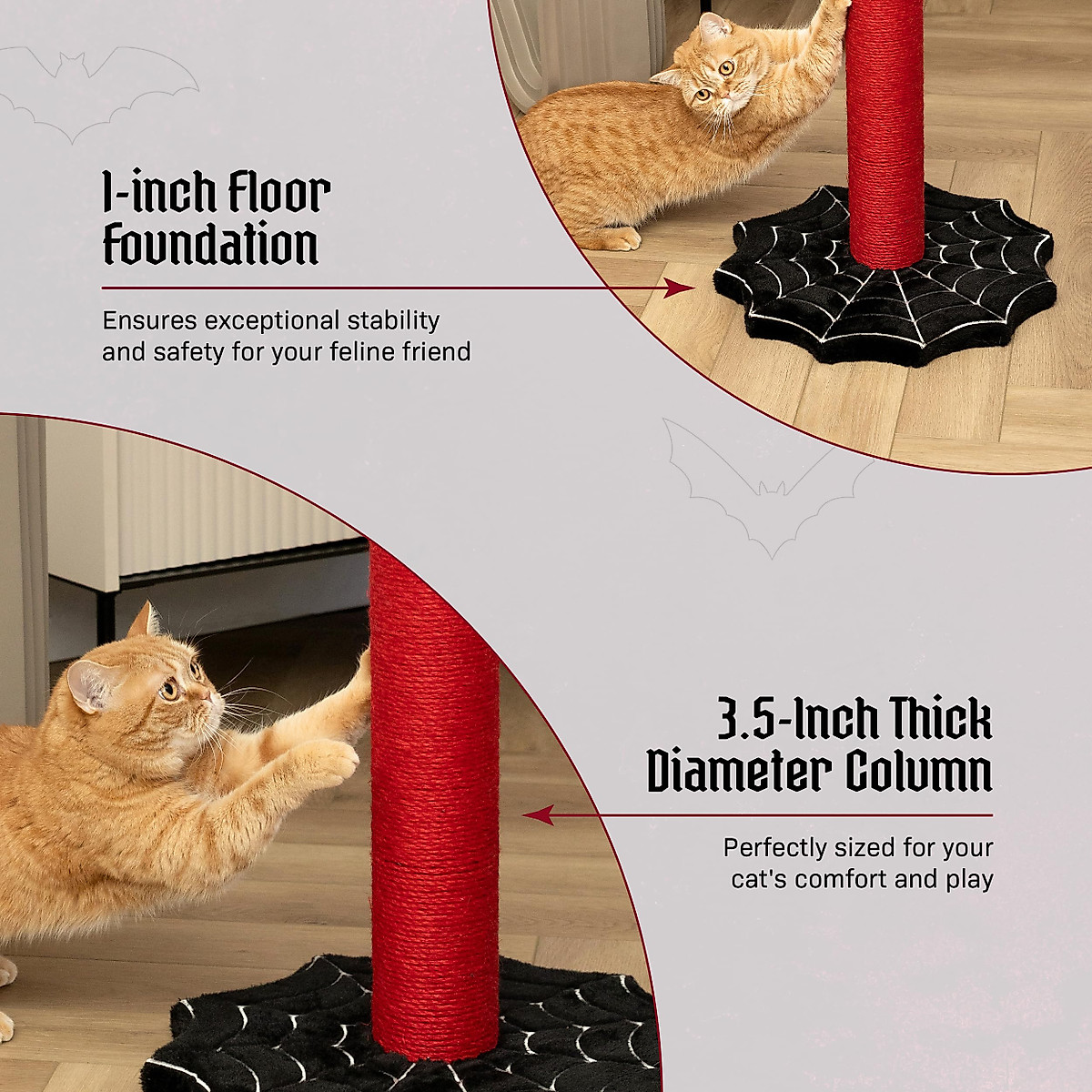 1-inch Floor Foundation

Ensures exceptional stability and safety for your feline friend

3.5-Inch Thick Diameter Column

Perfectly sized for your cat's comfort and play