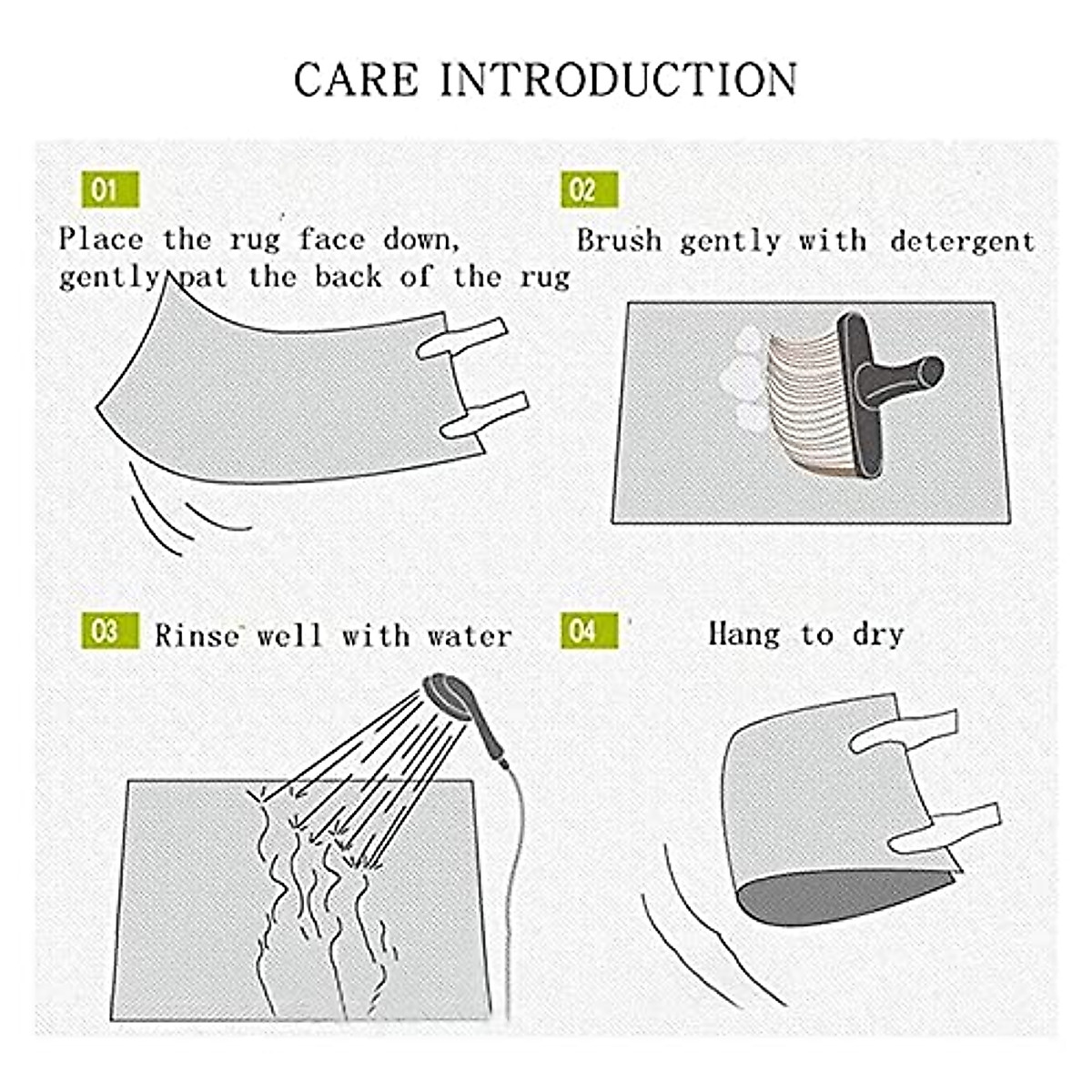 CARE INTRODUCTION

01
Place the rug face down, gently pat the back of the rug

02
Brush gently with detergent

03 Rinse well with water

04 Hang to dry