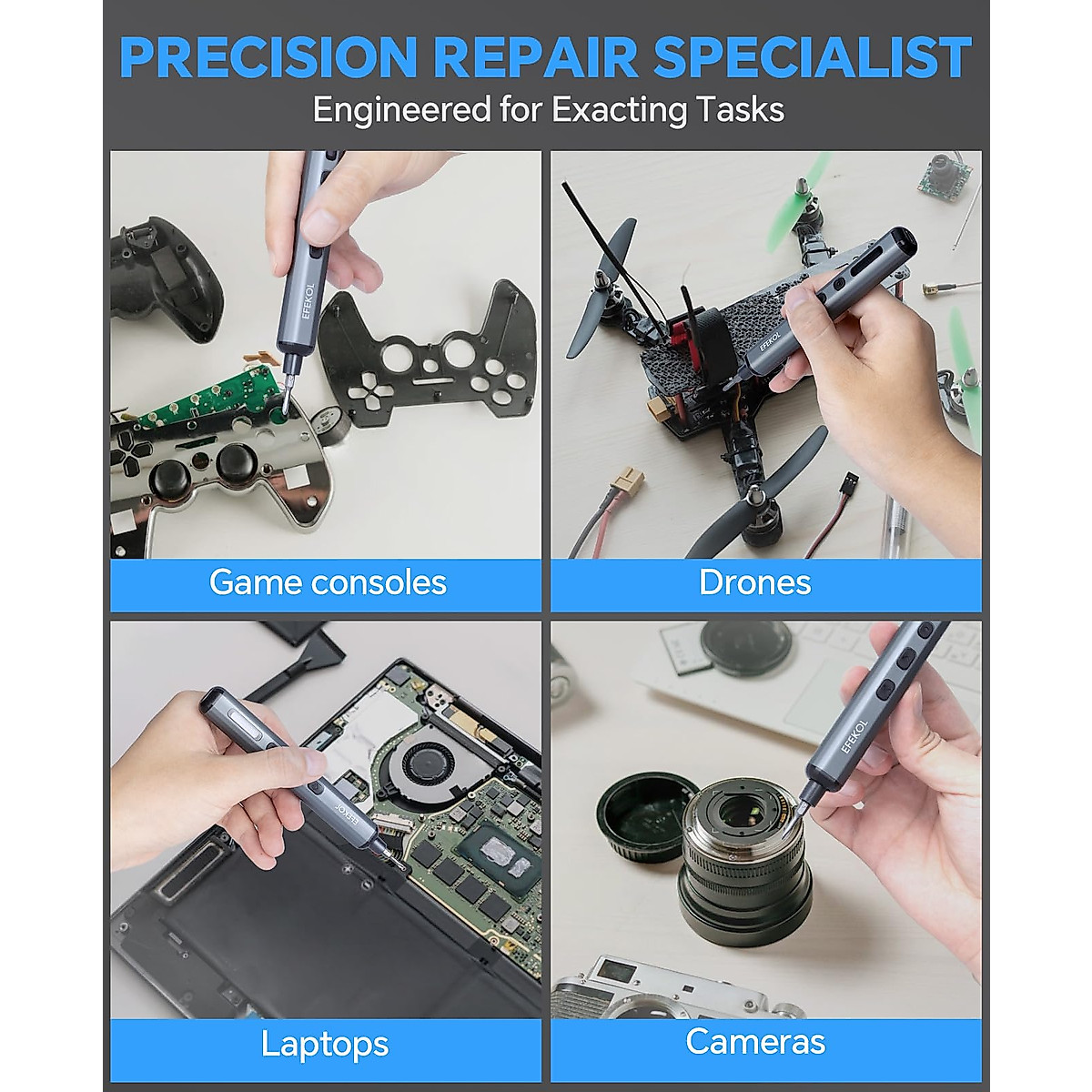 PRECISION REPAIR SPECIALIST
Engineered for Exacting Tasks

EFEKOL
Game consoles

EFEKOL
Drones

EFEKOL
Laptops

EFEKOL
Cameras