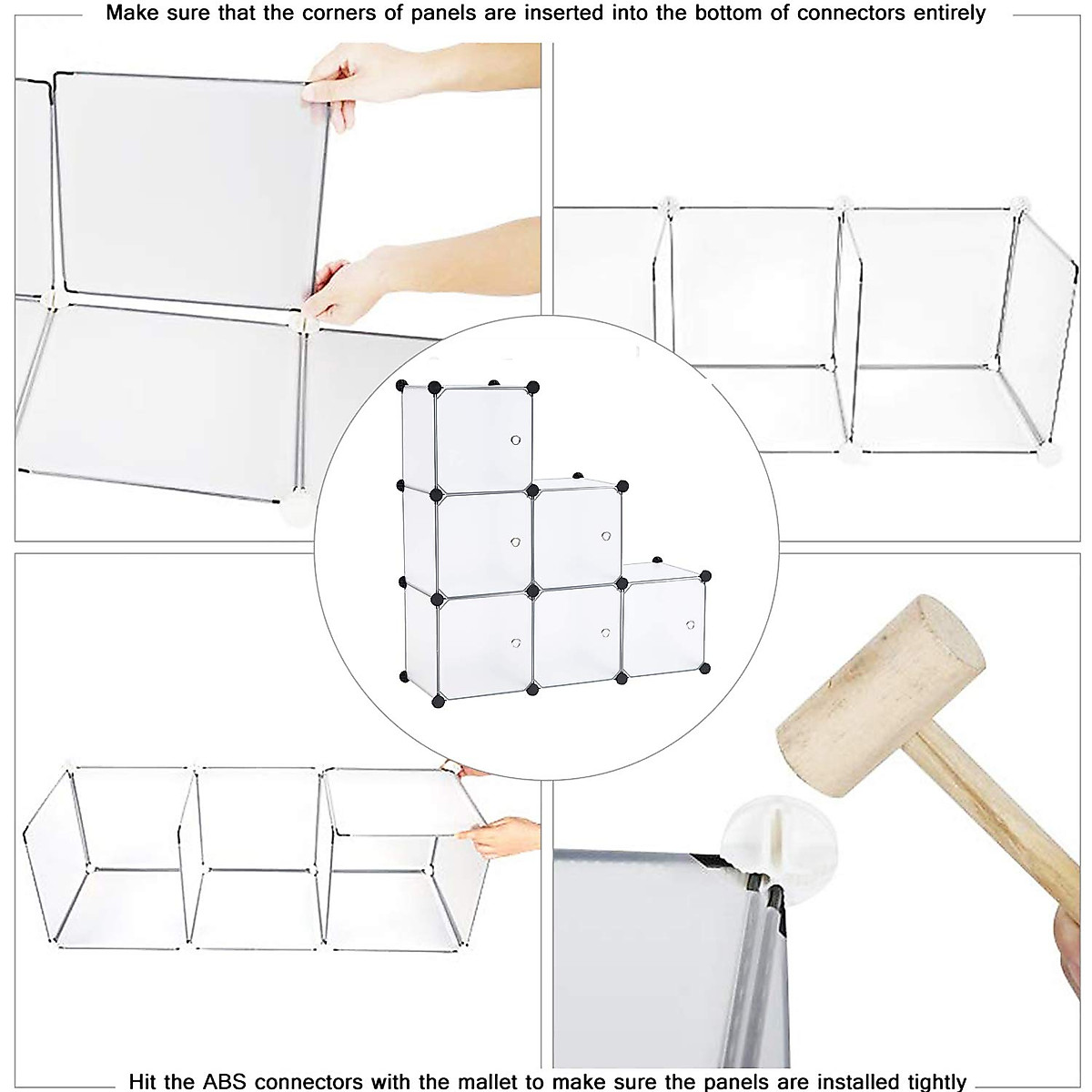 Make sure that the corners of panels are inserted into the bottom of connectors entirely

Hit the ABS connectors with the mallet to make sure the panels are installed tightly