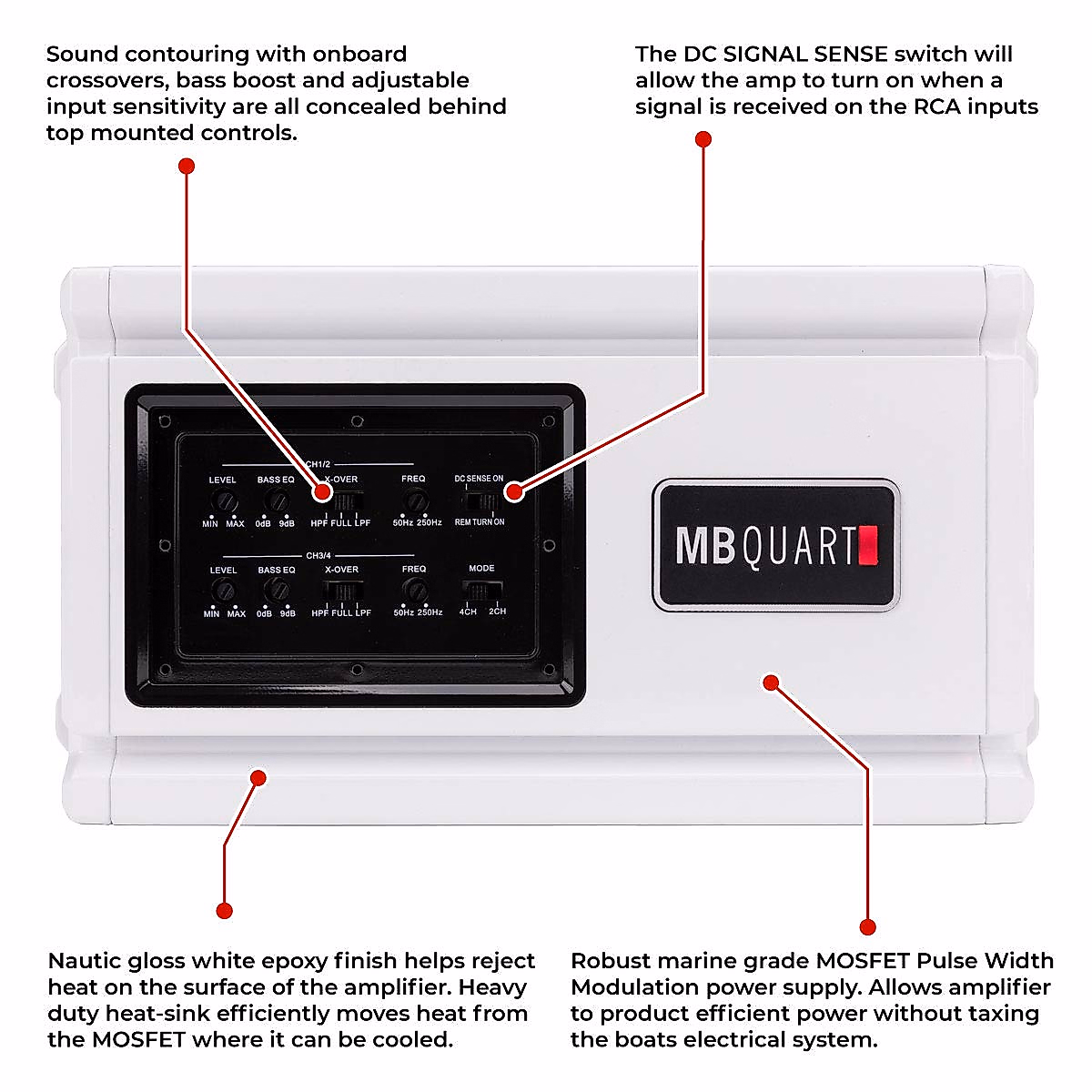 Sound contouring with onboard crossovers, bass boost and adjustable input sensitivity are all concealed behind top mounted controls.

The DC SIGNAL SENSE switch will allow the amp to turn on when a signal is received on the RCA inputs

CH1/2
LEVEL
MIN MAX
BASS EQ
0dB 9dB
X-OVER
HPF FULL LPF
FREQ
50Hz 250Hz
DC SENSE ON
REM TURN ON

CH3/4
LEVEL
MIN MAX
BASS EQ
0dB 9dB
X-OVER
HPF FULL LPF
FREQ
50Hz 250Hz
MODE
4CH 2CH

MB QUART

Nautic gloss white epoxy finish helps reject heat on the surface of the amplifier. Heavy duty heat-sink efficiently moves heat from the MOSFET where it can be cooled.

Robust marine grade MOSFET Pulse Width Modulation power supply. Allows amplifier to product efficient power without taxing the boats electrical system.