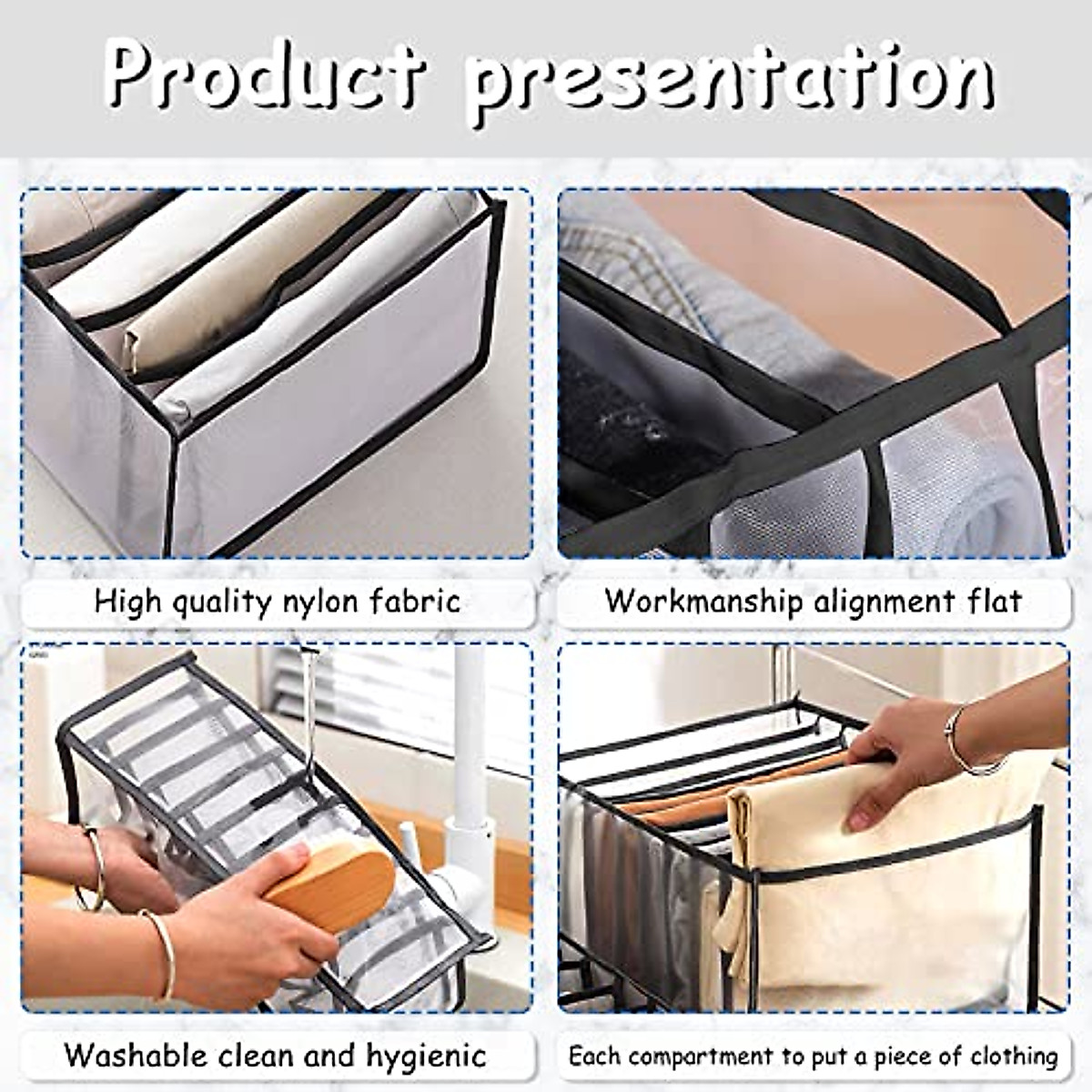 Product presentation

High quality nylon fabric

Workmanship alignment flat

Washable clean and hygienic

Each compartment to put a piece of clothing