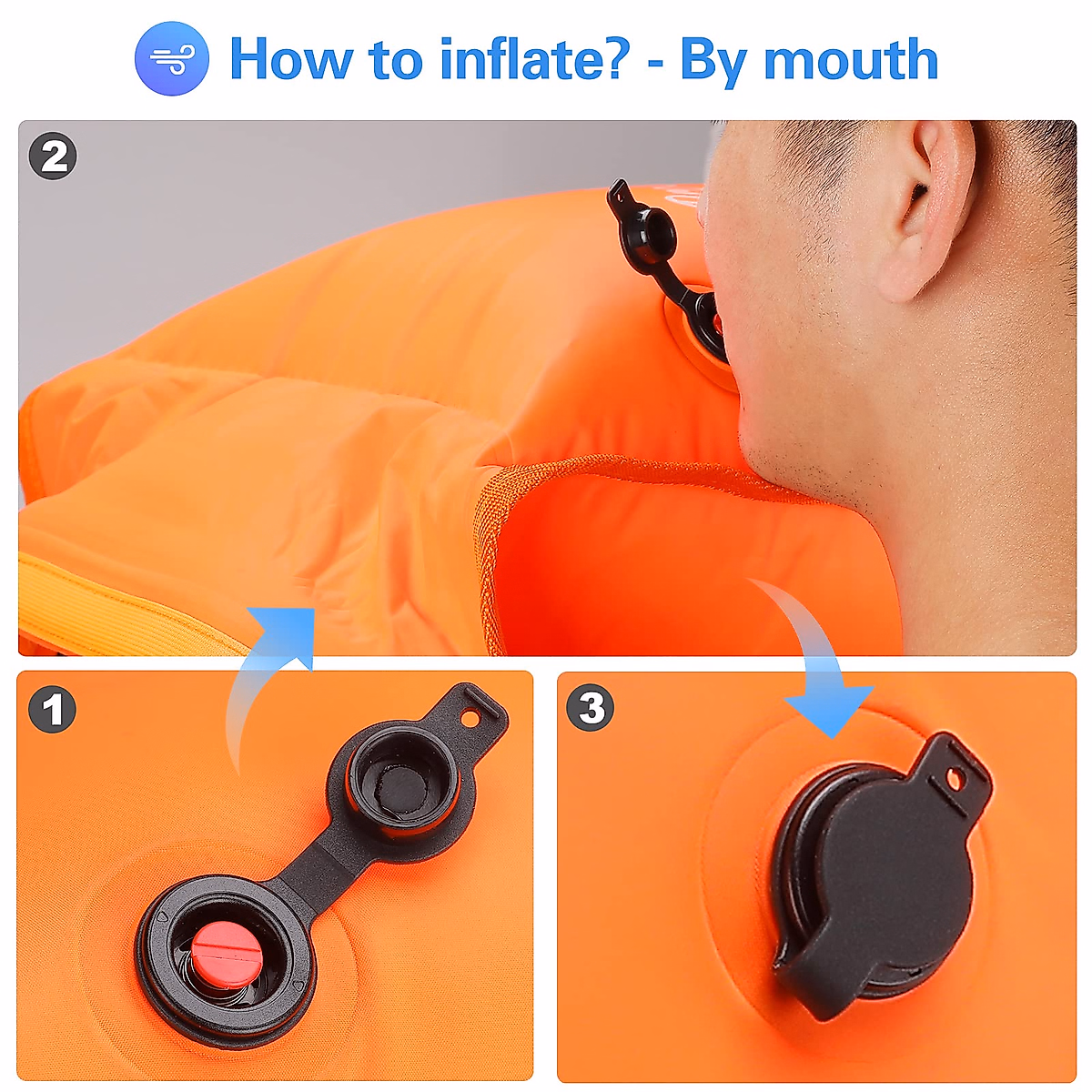 How to inflate? - By mouth

2

1

3